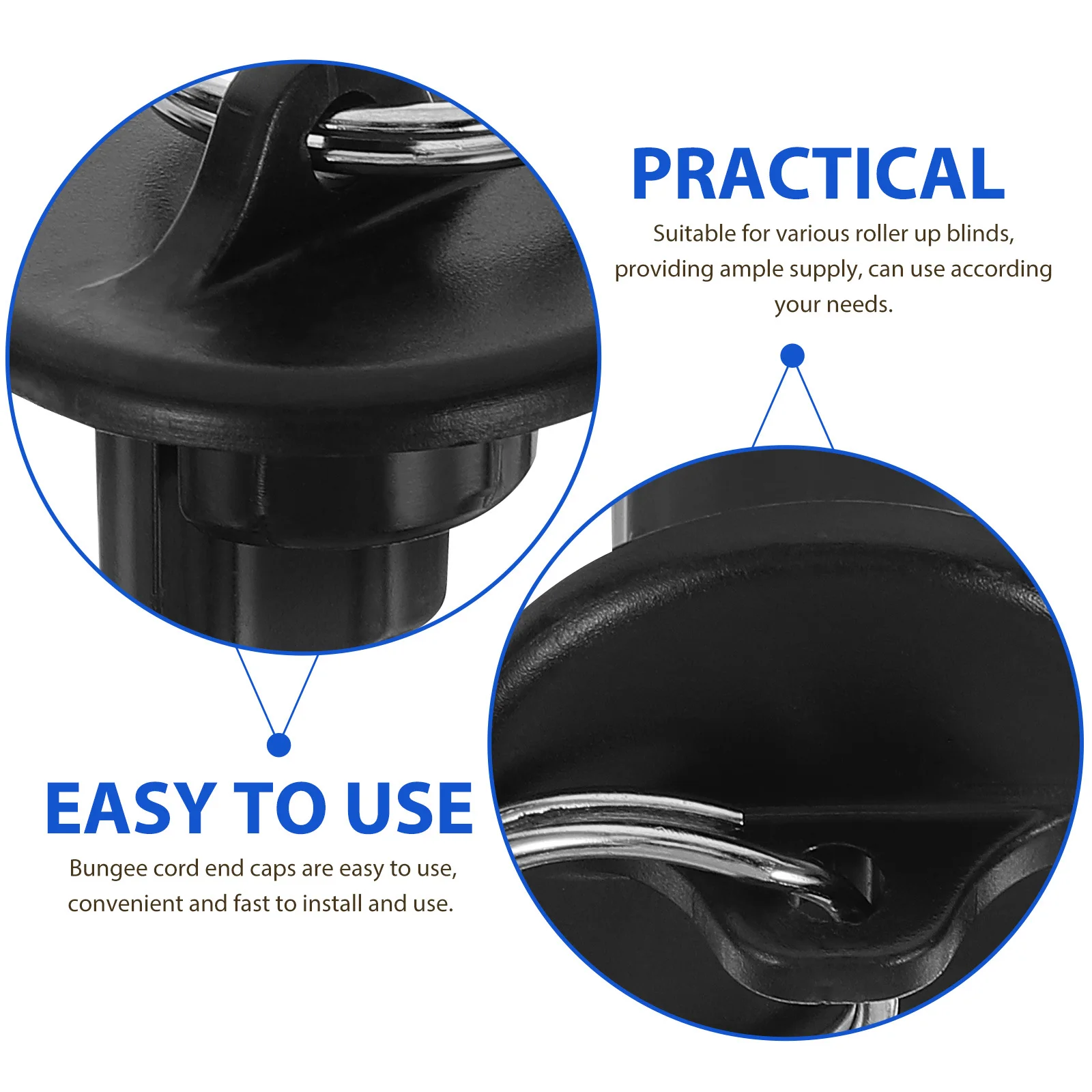 PRACTICAL

Suitable for various roller up blinds, providing ample supply, can use according your needs.

EASY TO USE

Bungee cord end caps are easy to use, convenient and fast to install and use.