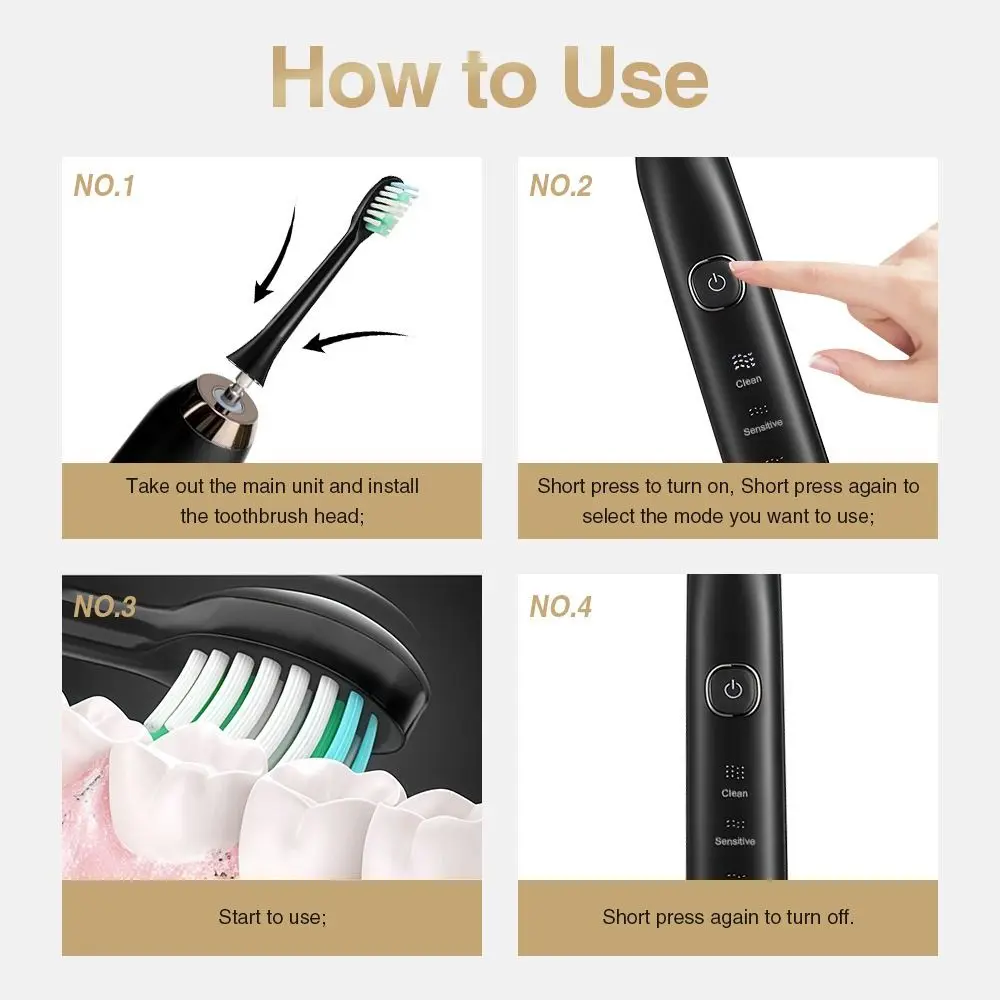 How to Use

NO.1

Take out the main unit and install the toothbrush head;

NO.2

Clean

Sensitive

Short press to turn on, Short press again to select the mode you want to use;

NO.3

Start to use;

NO.4

Clean

Sensitive

Short press again to turn off.