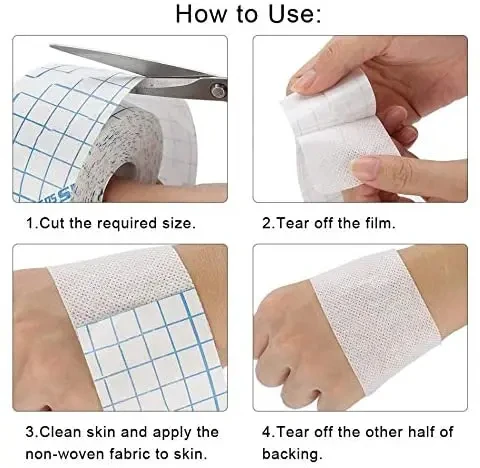 How to Use:

1.Cut the required size.

2.Tear off the film.

3.Clean skin and apply the non-woven fabric to skin.

4.Tear off the other half of backing.