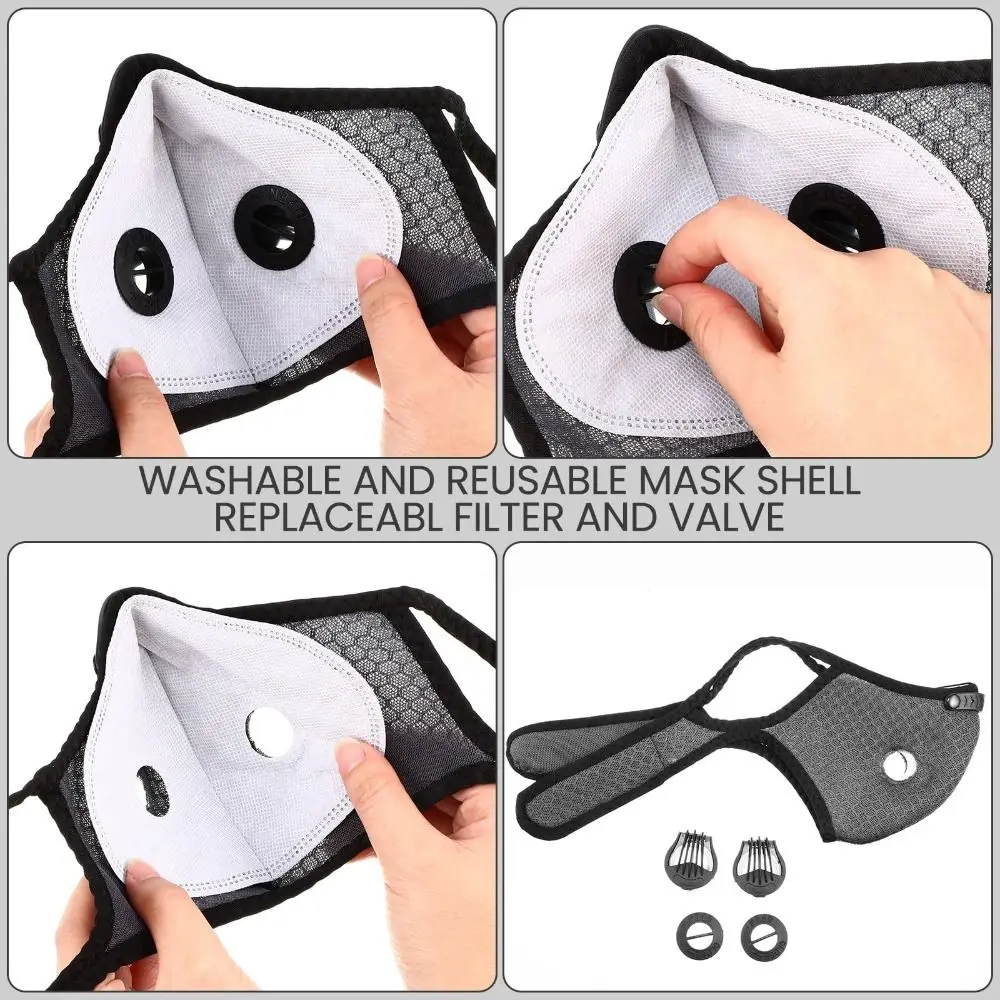 WASHABLE AND REUSABLE MASK SHELL
REPLACEABL FILTER AND VALVE