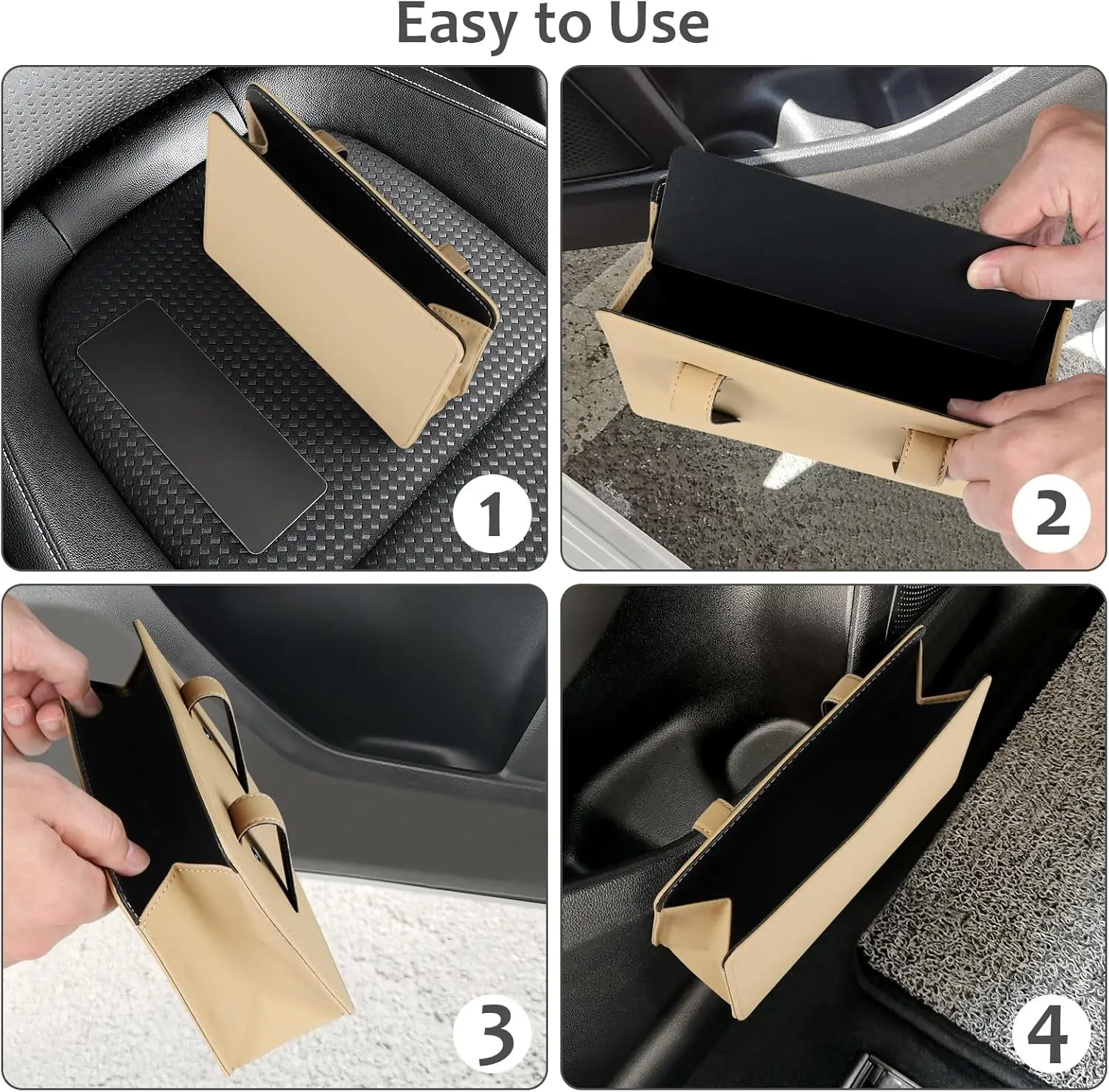 Easy to Use

1

2

3

4