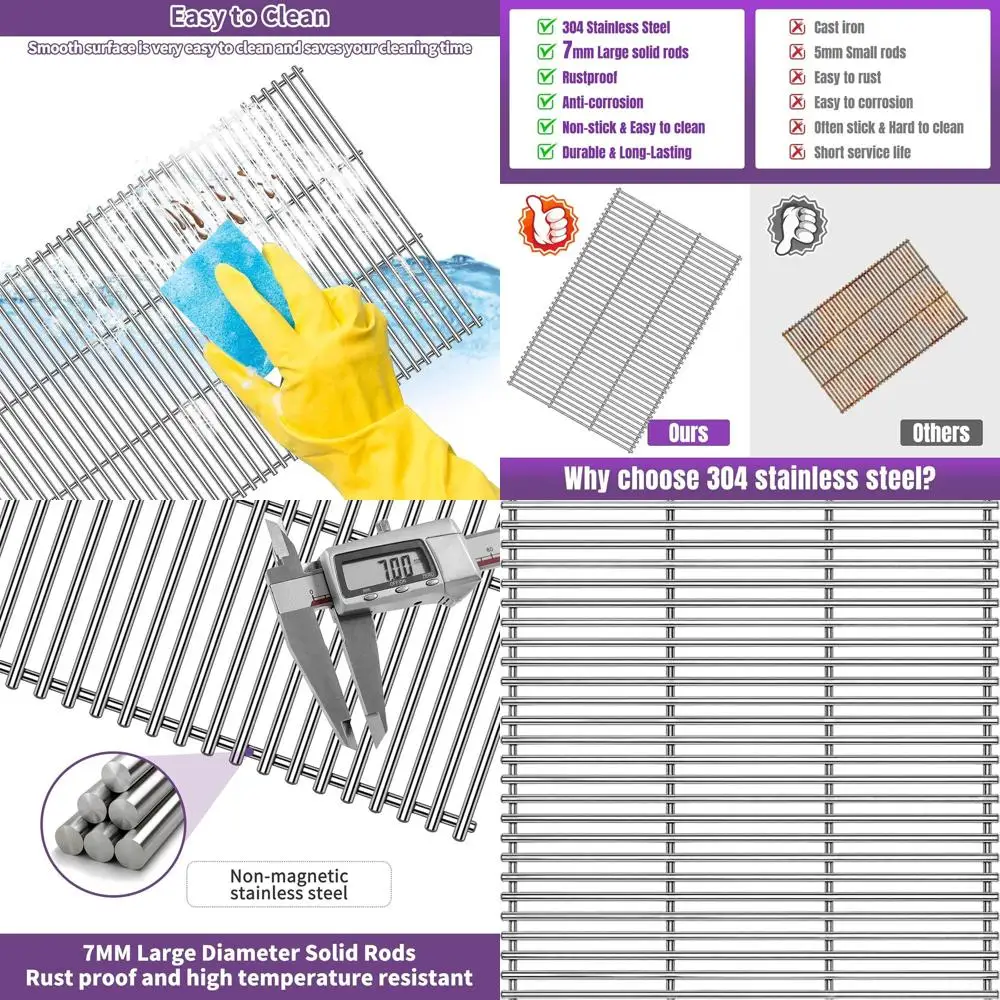 Easy to Clean
Smooth surface is very easy to clean and saves your cleaning time

304 Stainless Steel
7mm Large solid rods
Rustproof
Anti-corrosion
Non-stick & Easy to clean
Durable & Long-Lasting

Cast iron
5mm Small rods
Easy to rust
Easy to corrosion
Often stick & Hard to clean
Short service life

Ours
Others

Why choose 304 stainless steel?

7.00

Non-magnetic stainless steel

7MM Large Diameter Solid Rods
Rust proof and high temperature resistant