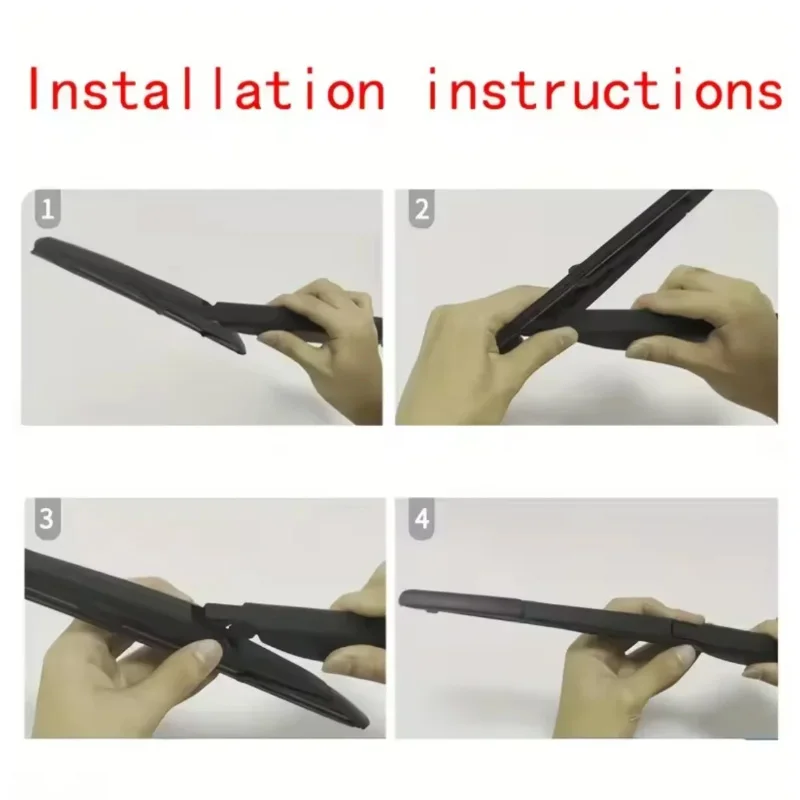 Installation instructions

1

2

3

4