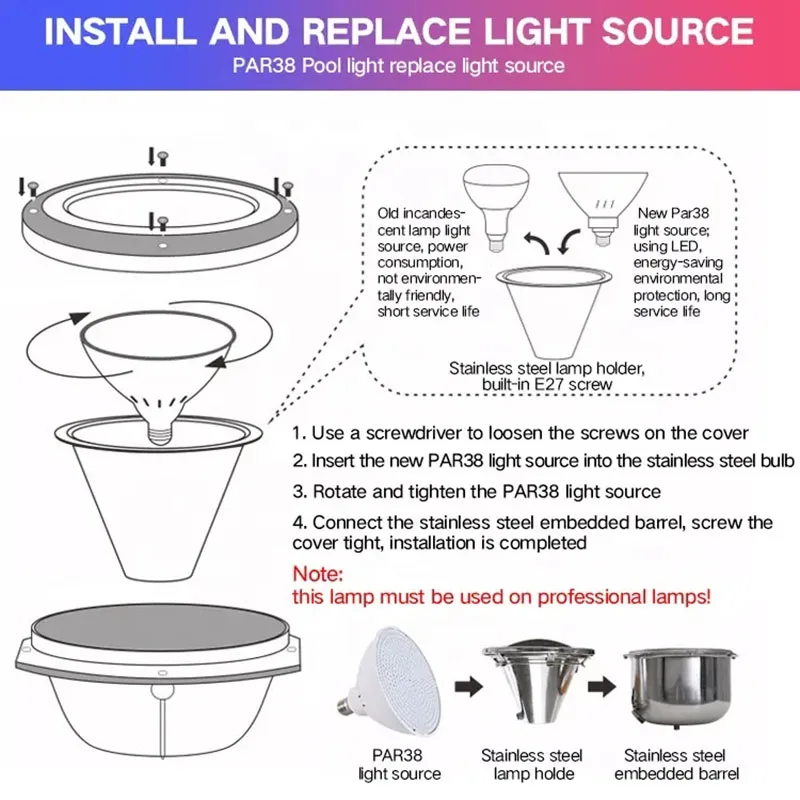 INSTALL AND REPLACE LIGHT SOURCE

PAR38 Pool light replace light source

Old incandescent lamp light source, power consumption, not environmentally friendly, short service life

New Par38 light source; using LED, energy-saving environmental protection, long service life

Stainless steel lamp holder, built-in E27 screw

1. Use a screwdriver to loosen the screws on the cover

2. Insert the new PAR38 light source into the stainless steel bulb

3. Rotate and tighten the PAR38 light source

4. Connect the stainless steel embedded barrel, screw the cover tight, installation is completed

Note:
this lamp must be used on professional lamps!

PAR38 light source

Stainless steel lamp holde

Stainless steel embedded barrel