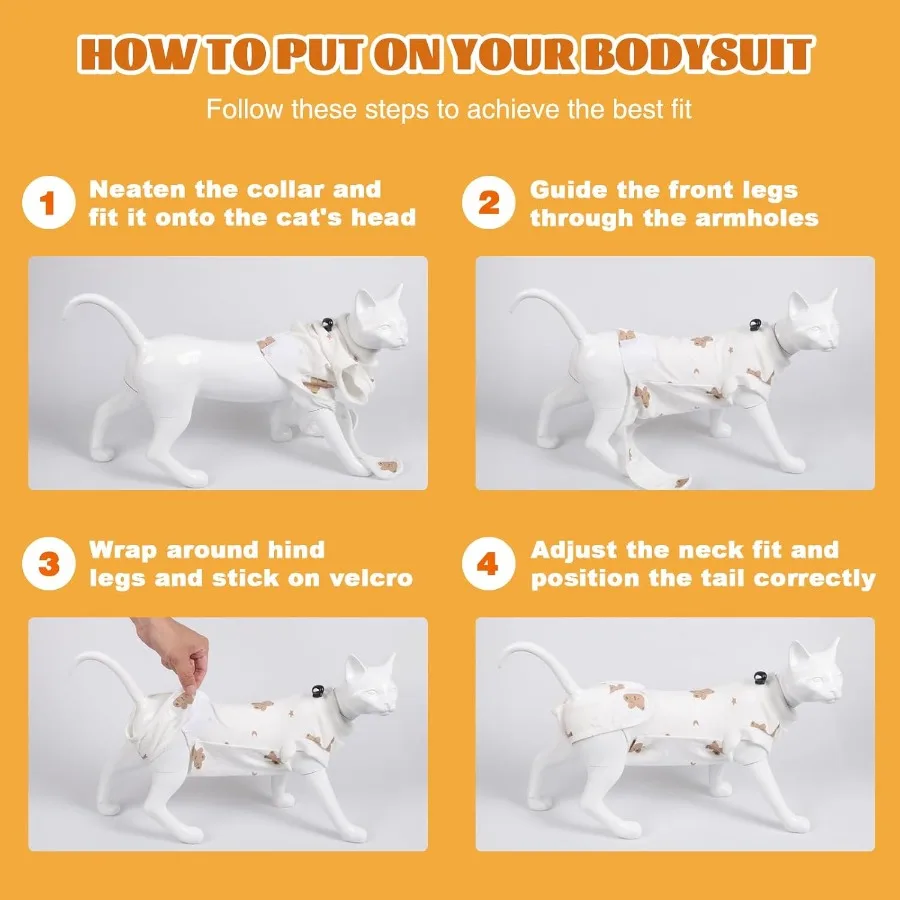 HOW TO PUT ON YOUR BODYSUIT

Follow these steps to achieve the best fit

1 Neaten the collar and fit it onto the cat's head

2 Guide the front legs through the armholes

3 Wrap around hind legs and stick on velcro

4 Adjust the neck fit and position the tail correctly