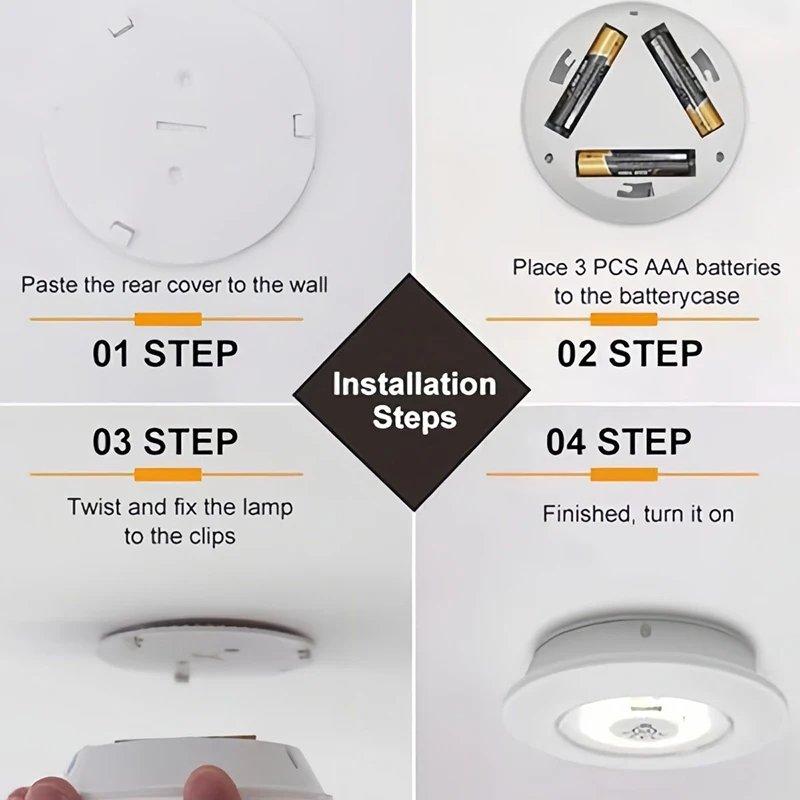 Paste the rear cover to the wall

01 STEP

Place 3 PCS AAA batteries to the batterycase

02 STEP

Installation Steps

03 STEP

Twist and fix the lamp to the clips

04 STEP

Finished, turn it on