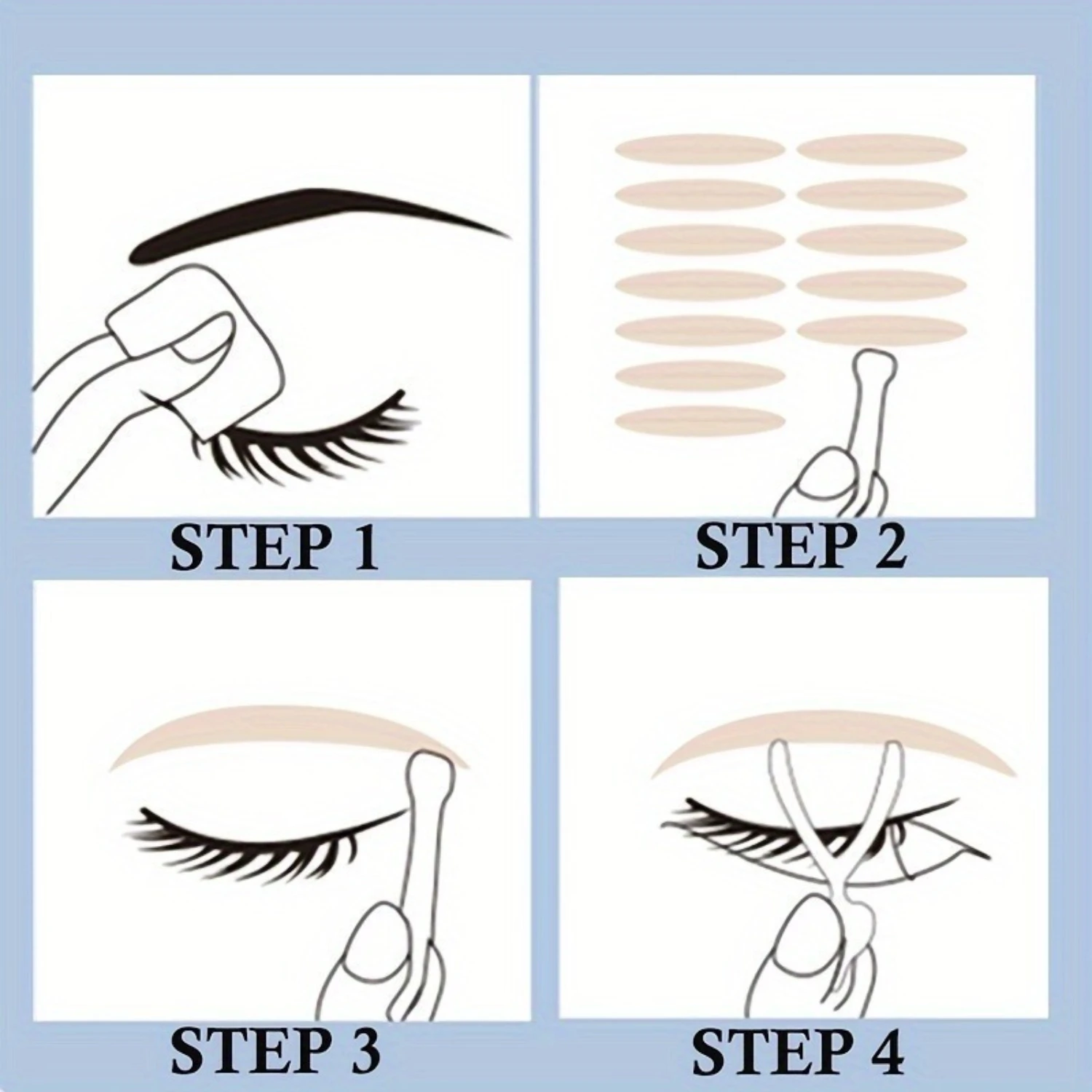 STEP 1

STEP 2

STEP 3

STEP 4