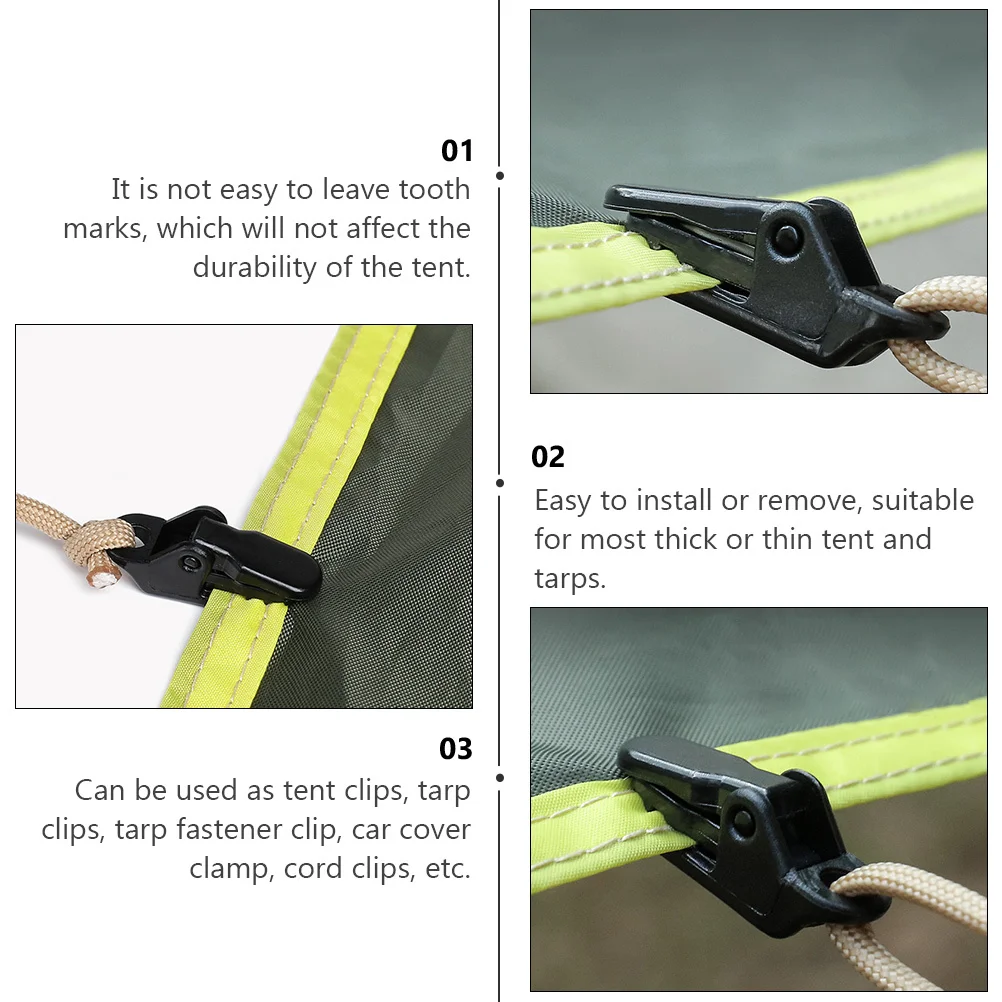 01
It is not easy to leave tooth marks, which will not affect the durability of the tent.

02
Easy to install or remove, suitable for most thick or thin tent and tarps.

03
Can be used as tent clips, tarp clips, tarp fastener clip, car cover clamp, cord clips, etc.