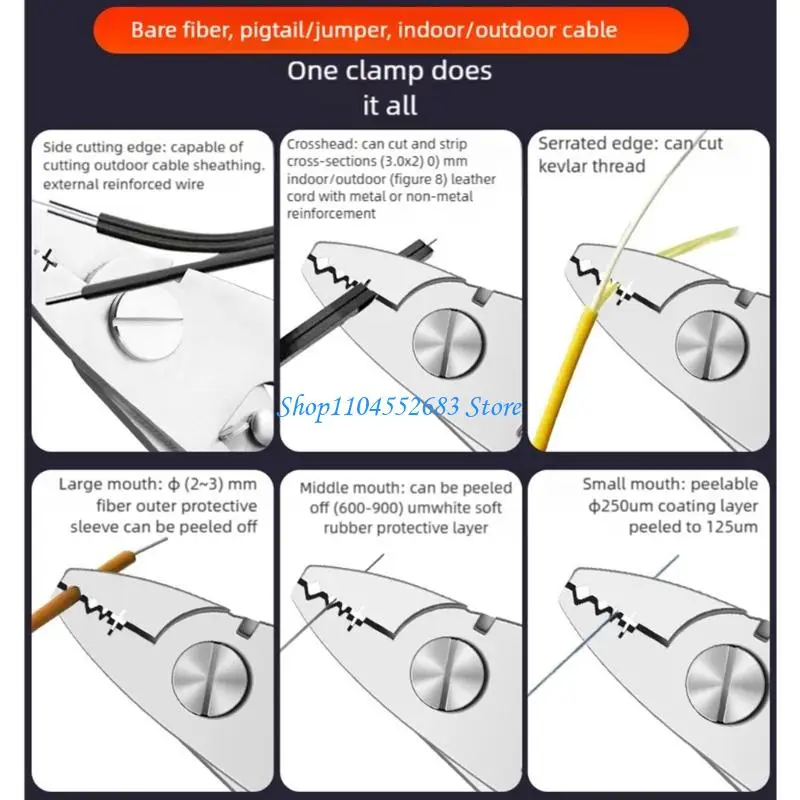 Bare fiber, pigtail/jumper, indoor/outdoor cable

One clamp does it all

Side cutting edge: capable of cutting outdoor cable sheathing. external reinforced wire

Crosshead: can cut and strip cross-sections (3.0x2) 0) mm indoor/outdoor (figure 8) leather cord with metal or non-metal reinforcement

Serrated edge: can cut kevlar thread

Shop1104552683 Store

Large mouth: ф (2~3) mm fiber outer protective sleeve can be peeled off

Middle mouth: can be peeled off (600-900) umwhite soft rubber protective layer

Small mouth: peelable ф250um coating layer peeled to 125um