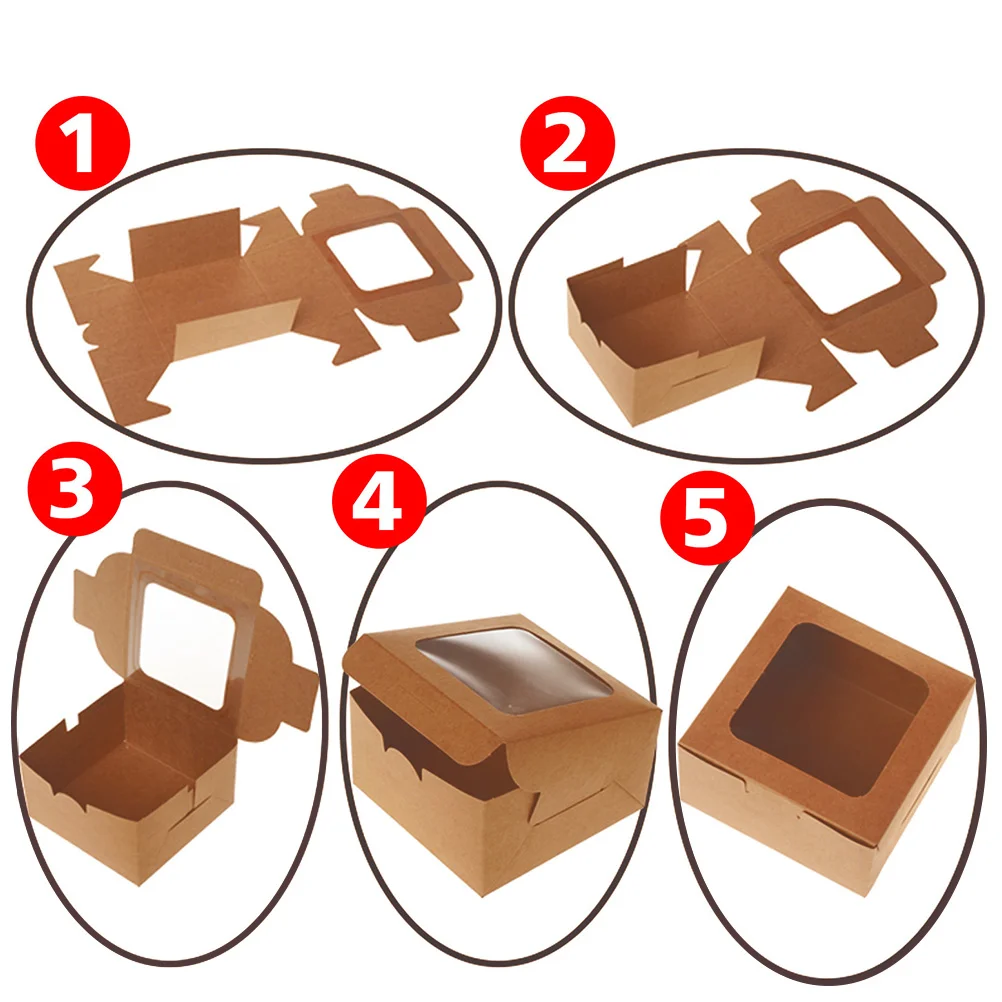 1
2
3
4
5