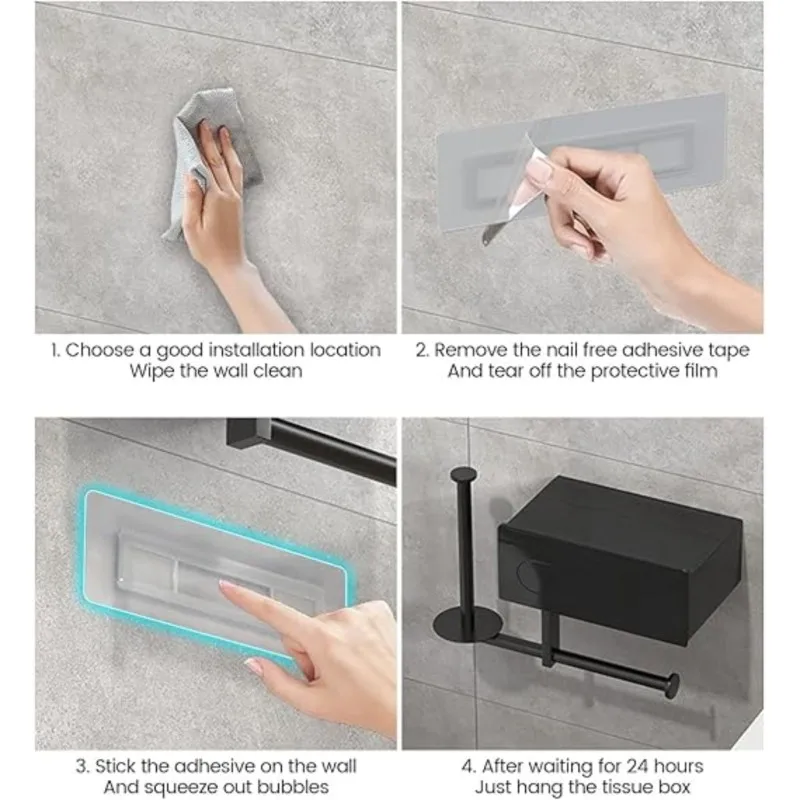 1. Choose a good installation location
Wipe the wall clean

2. Remove the nail free adhesive tape
And tear off the protective film

3. Stick the adhesive on the wall
And squeeze out bubbles

4. After waiting for 24 hours
Just hang the tissue box