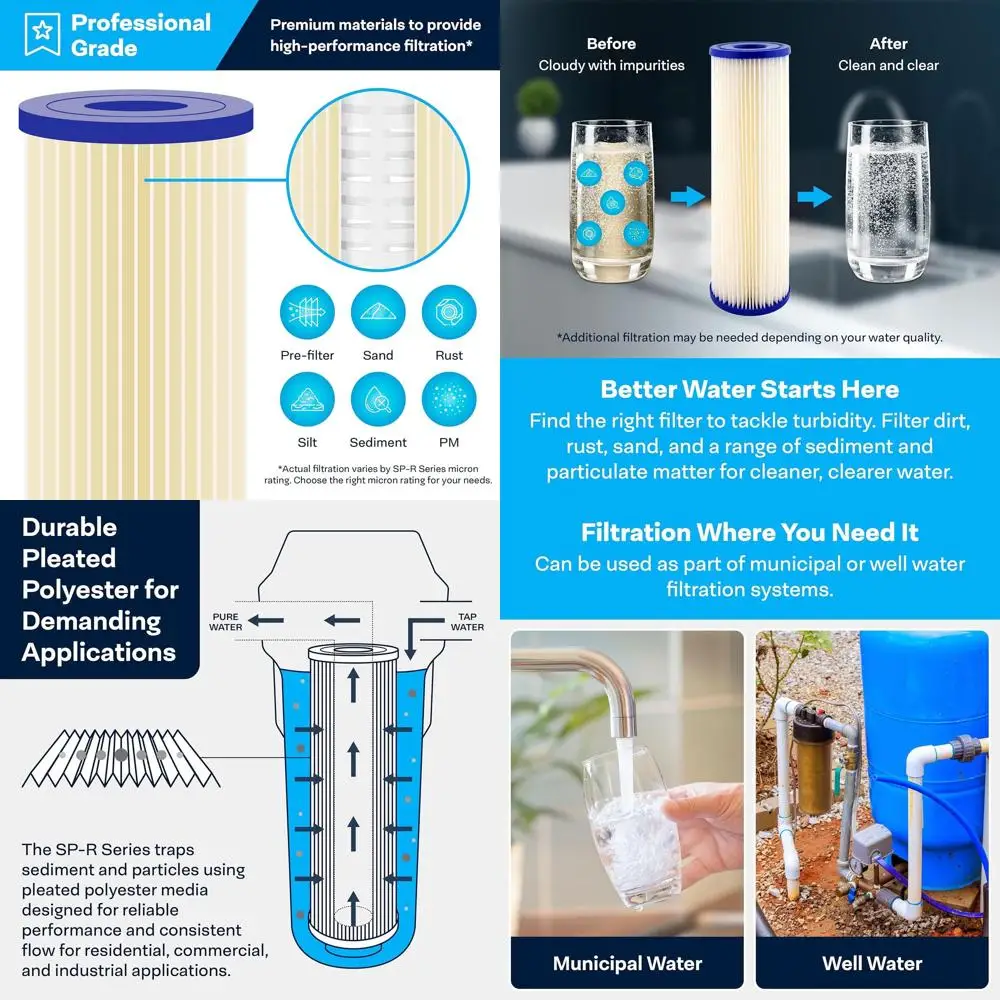 Professional Grade

Premium materials to provide high-performance filtration*

Pre-filter
Sand
Rust
Silt
Sediment
PM

*Actual filtration varies by SP-R Series micron rating. Choose the right micron rating for your needs.

Before
Cloudy with impurities

After
Clean and clear

*Additional filtration may be needed depending on your water quality.

Better Water Starts Here
Find the right filter to tackle turbidity. Filter dirt, rust, sand, and a range of sediment and particulate matter for cleaner, clearer water.

Filtration Where You Need It
Can be used as part of municipal or well water filtration systems.

Durable Pleated Polyester for Demanding Applications

PURE WATER
TAP WATER

The SP-R Series traps sediment and particles using pleated polyester media designed for reliable performance and consistent flow for residential, commercial, and industrial applications.

Municipal Water

Well Water