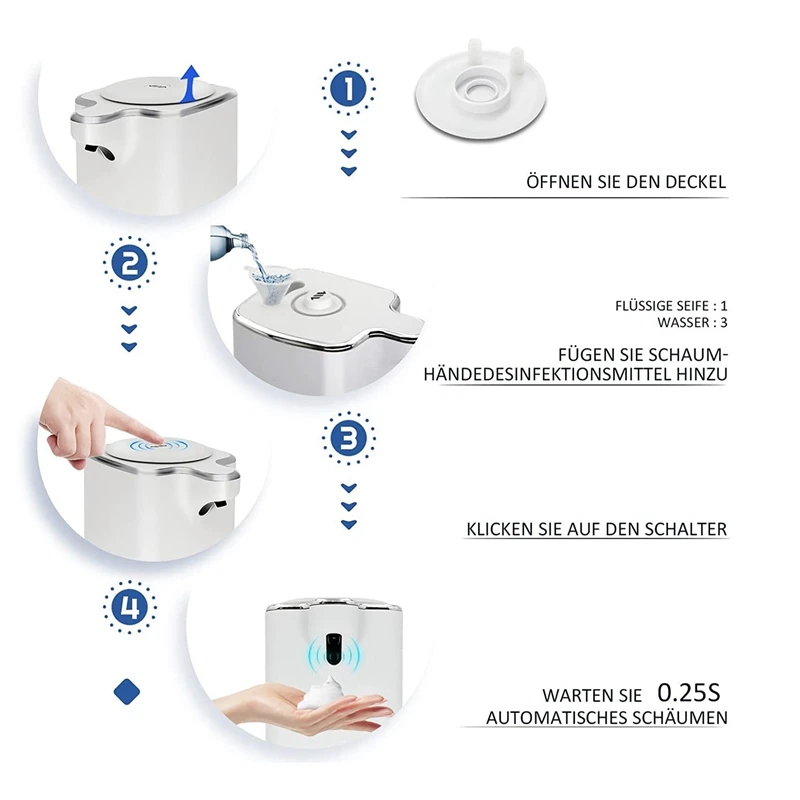 1

ÖFFNEN SIE DEN DECKEL

2

FLÜSSIGE SEIFE : 1
WASSER : 3

FÜGEN SIE SCHAUM-HÄNDEDESINFEKTIONSMITTEL HINZU

3

KLICKEN SIE AUF DEN SCHALTER

4

WARTEN SIE 0.25S
AUTOMATISCHES SCHÄUMEN