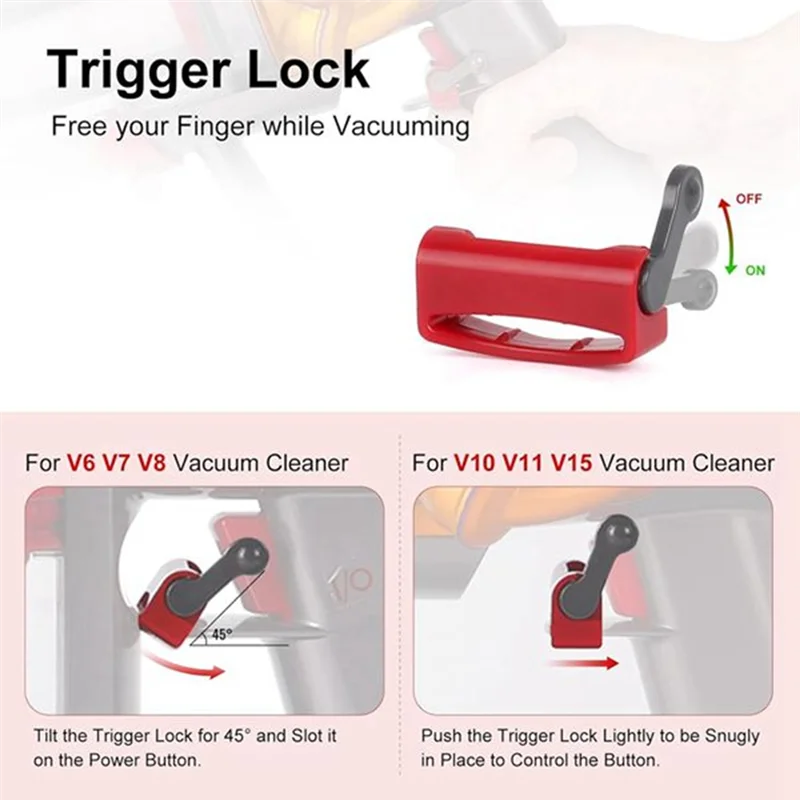 Trigger Lock

Free your Finger while Vacuuming

OFF

ON

For V6 V7 V8 Vacuum Cleaner

45°

Tilt the Trigger Lock for 45° and Slot it on the Power Button.

For V10 V11 V15 Vacuum Cleaner

Push the Trigger Lock Lightly to be Snugly in Place to Control the Button.