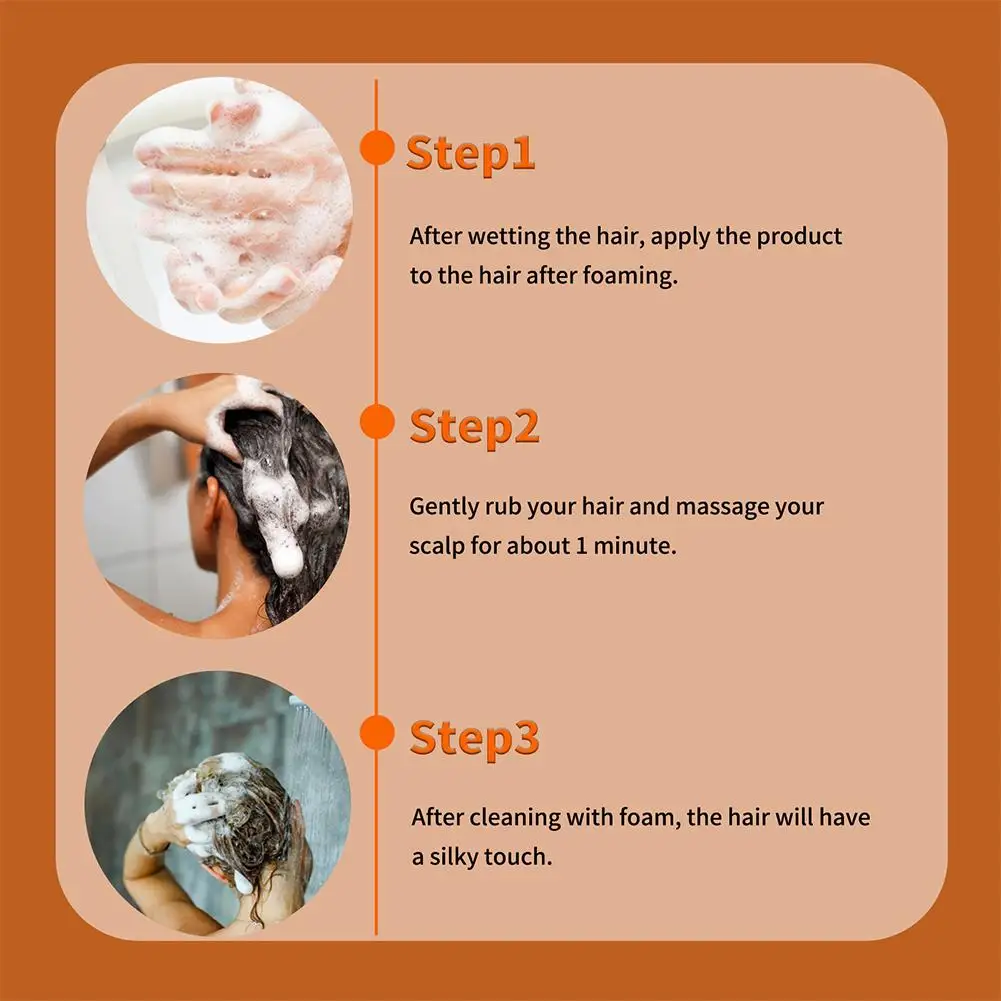 Step1

After wetting the hair, apply the product to the hair after foaming.

Step2

Gently rub your hair and massage your scalp for about 1 minute.

Step3

After cleaning with foam, the hair will have a silky touch.