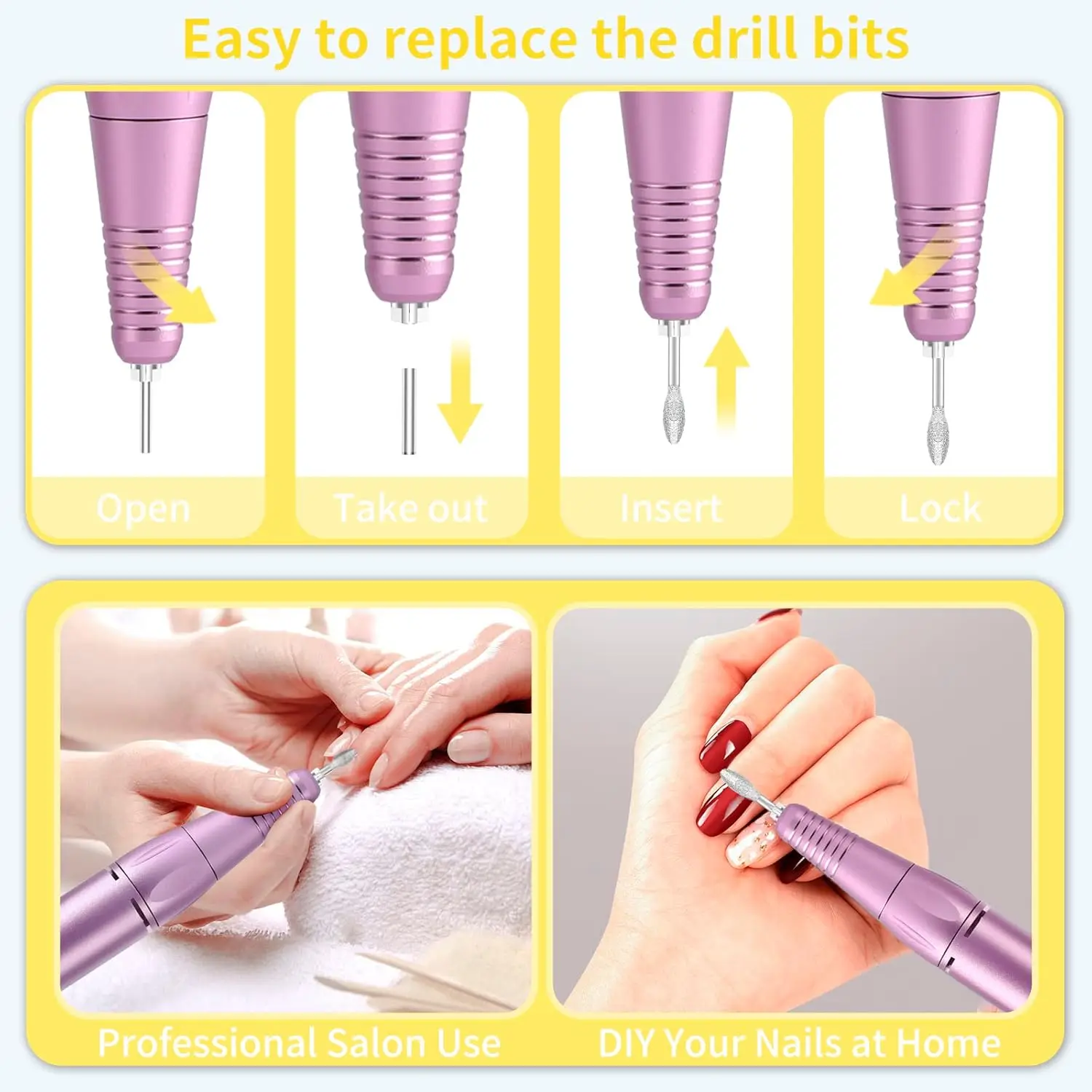 Easy to replace the drill bits

Open

Take out

Insert

Lock

Professional Salon Use

DIY Your Nails at Home