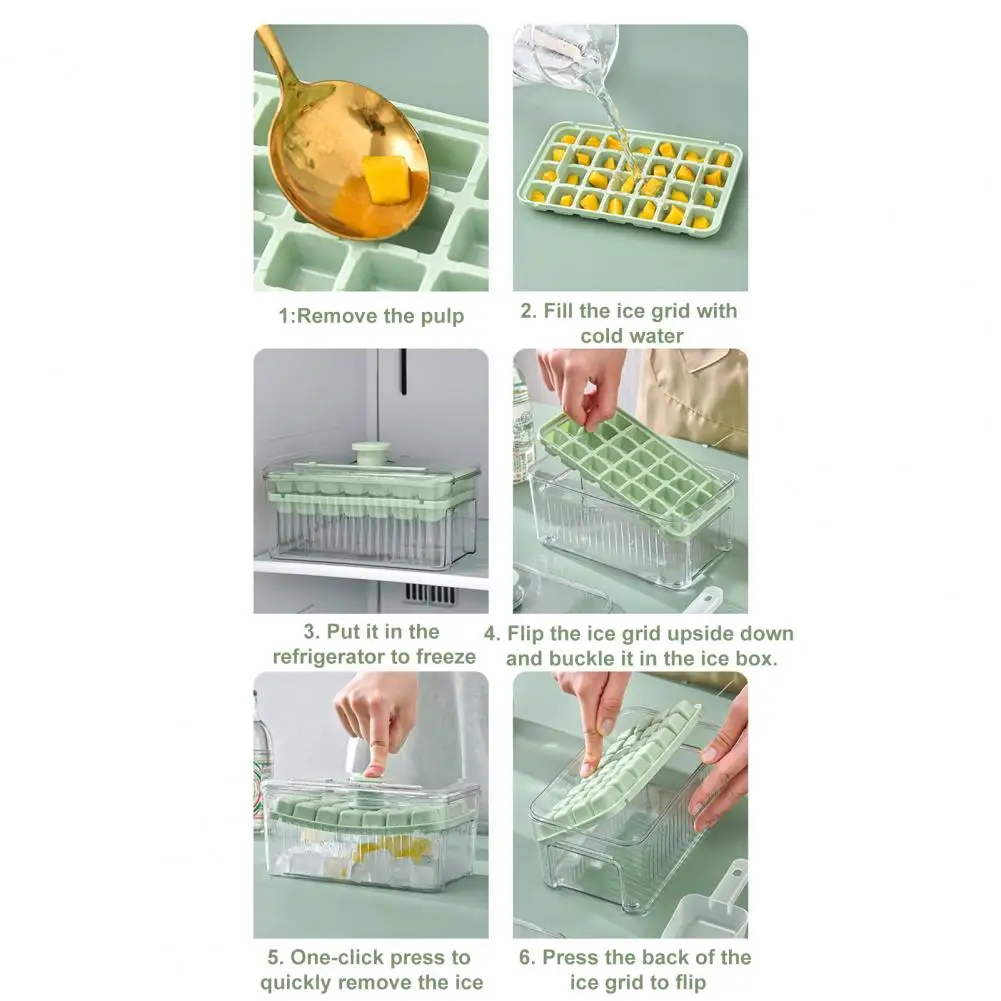 1:Remove the pulp

2. Fill the ice grid with cold water

3. Put it in the refrigerator to freeze

4. Flip the ice grid upside down and buckle it in the ice box.

5. One-click press to quickly remove the ice

6. Press the back of the ice grid to flip