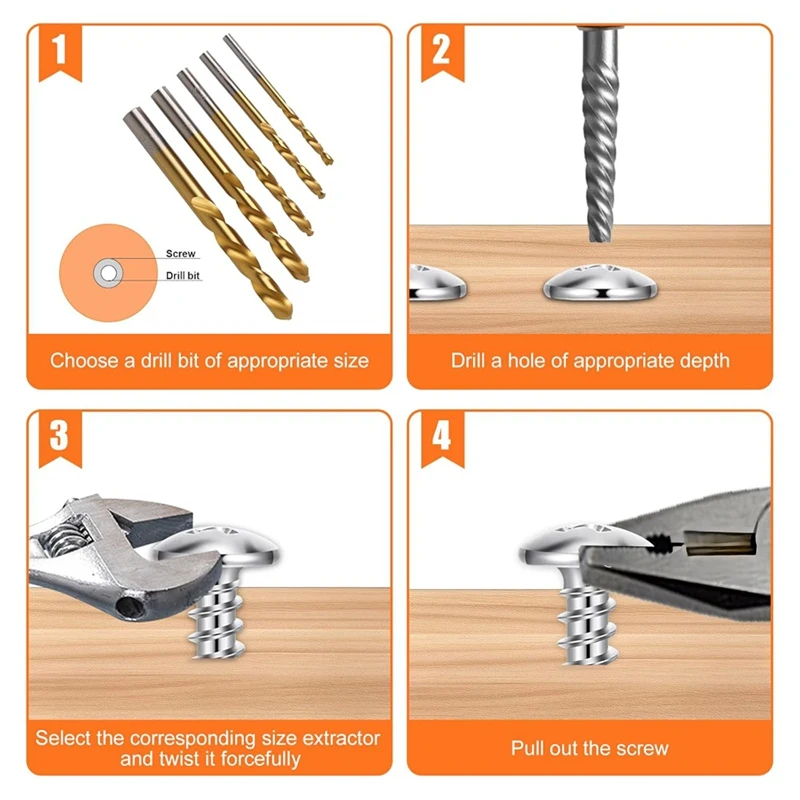 1

Screw

Drill bit

Choose a drill bit of appropriate size

2

Drill a hole of appropriate depth

3

Select the corresponding size extractor and twist it forcefully

4

Pull out the screw