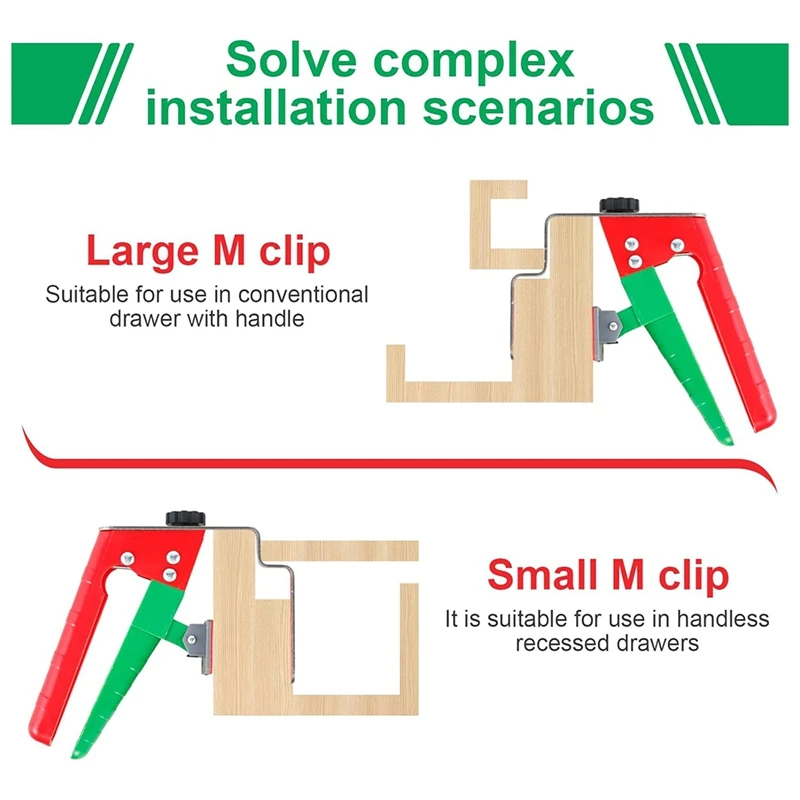 Solve complex installation scenarios

Large M clip

Suitable for use in conventional drawer with handle

Small M clip

It is suitable for use in handless recessed drawers