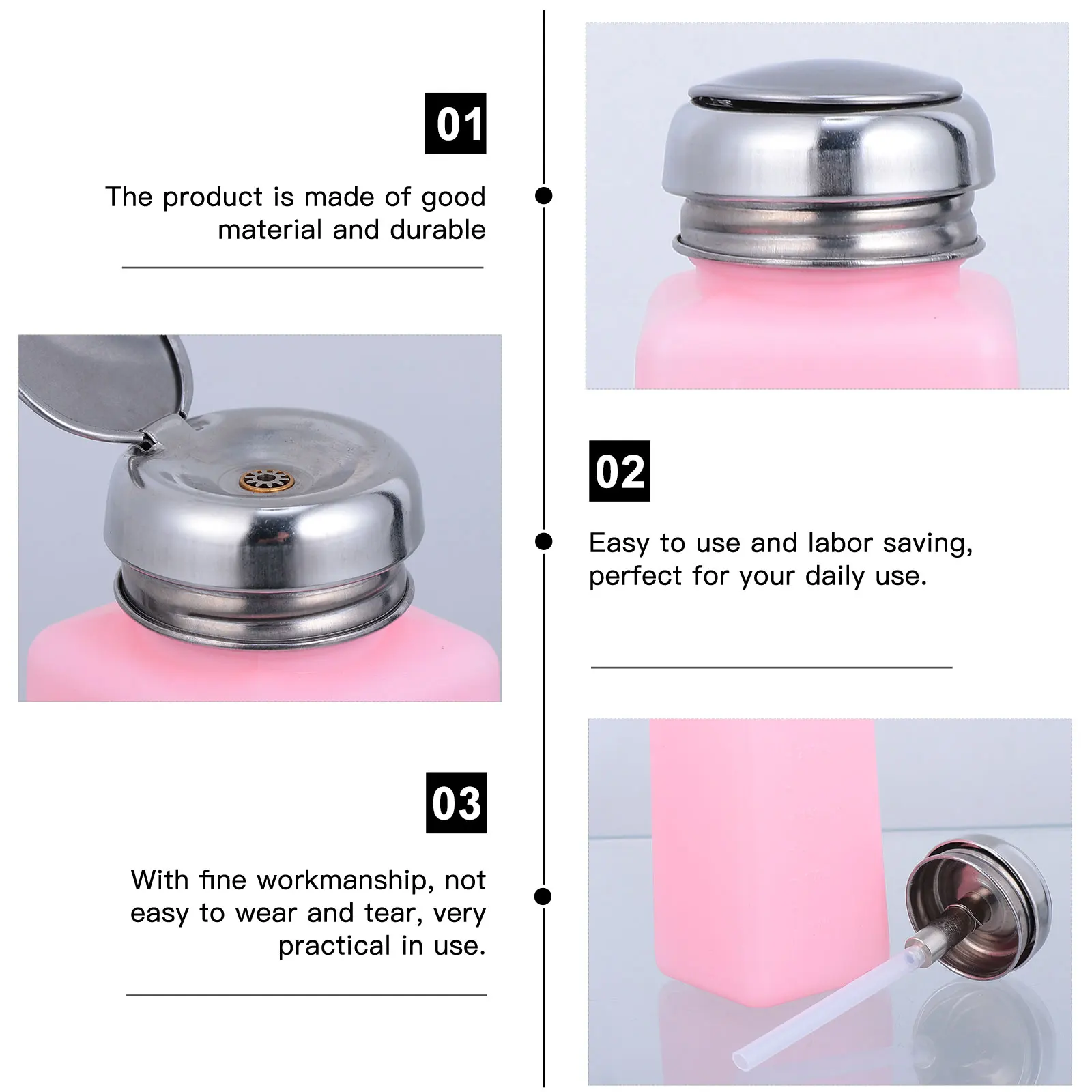 01

The product is made of good material and durable

02

Easy to use and labor saving, perfect for your daily use.

03

With fine workmanship, not easy to wear and tear, very practical in use.