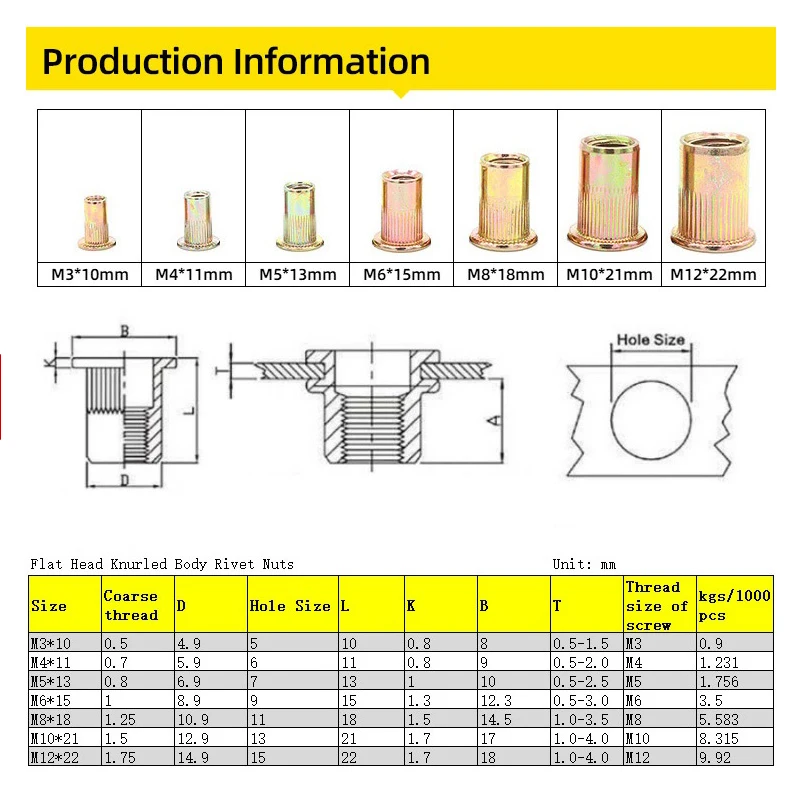 Production Information

| M3*10mm | M4*11mm | M5*13mm | M6*15mm | M8*18mm | M10*21mm | M12*22mm |
|---|---|---|---|---|---|---|

B
K
L
D
T
A
Hole Size

Flat Head Knurled Body Rivet Nuts

Unit: mm

| Size | Coarse thread | D | Hole Size | L | K | B | T | Thread size of screw | kgs/1000 pcs |
|---|---|---|---|---|---|---|---|---|---|
| M3*10 | 0.5 | 4.9 | 5 | 10 | 0.8 | 8 | 0.5-1.5 | M3 | 0.9 |
| M4*11 | 0.7 | 5.9 | 6 | 11 | 0.8 | 9 | 0.5-2.0 | M4 | 1.231 |
| M5*13 | 0.8 | 6.9 | 7 | 13 | 1 | 10 | 0.5-2.5 | M5 | 1.756 |
| M6*15 | 1 | 8.9 | 9 | 15 | 1.3 | 12.3 | 0.5-3.0 | M6 | 3.5 |
| M8*18 | 1.25 | 10.9 | 11 | 18 | 1.5 | 14.5 | 1.0-3.5 | M8 | 5.583 |
| M10*21 | 1.5 | 12.9 | 13 | 21 | 1.7 | 17 | 1.0-4.0 | M10 | 8.315 |
| M12*22 | 1.75 | 14.9 | 15 | 22 | 1.7 | 18 | 1.0-4.0 | M12 | 9.92 |