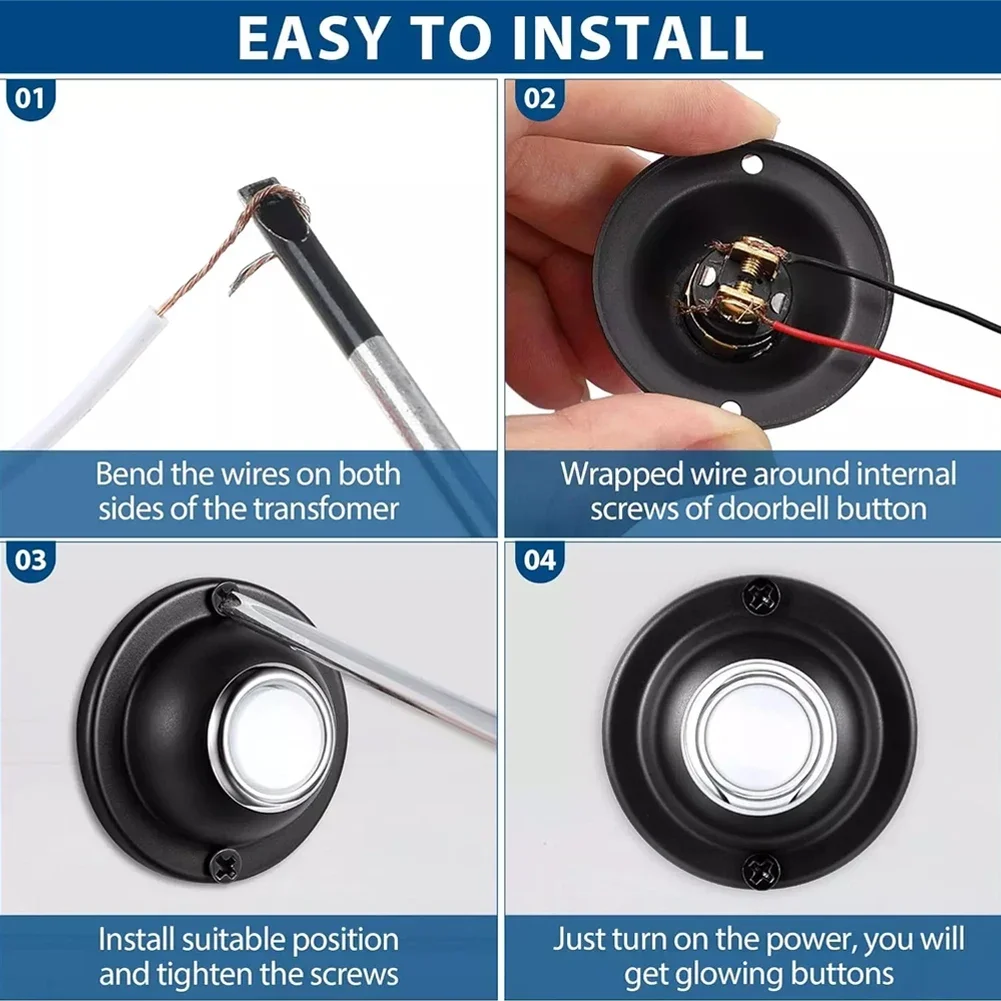 EASY TO INSTALL

01

Bend the wires on both sides of the transfomer

02

Wrapped wire around internal screws of doorbell button

03

Install suitable position and tighten the screws

04

Just turn on the power, you will get glowing buttons