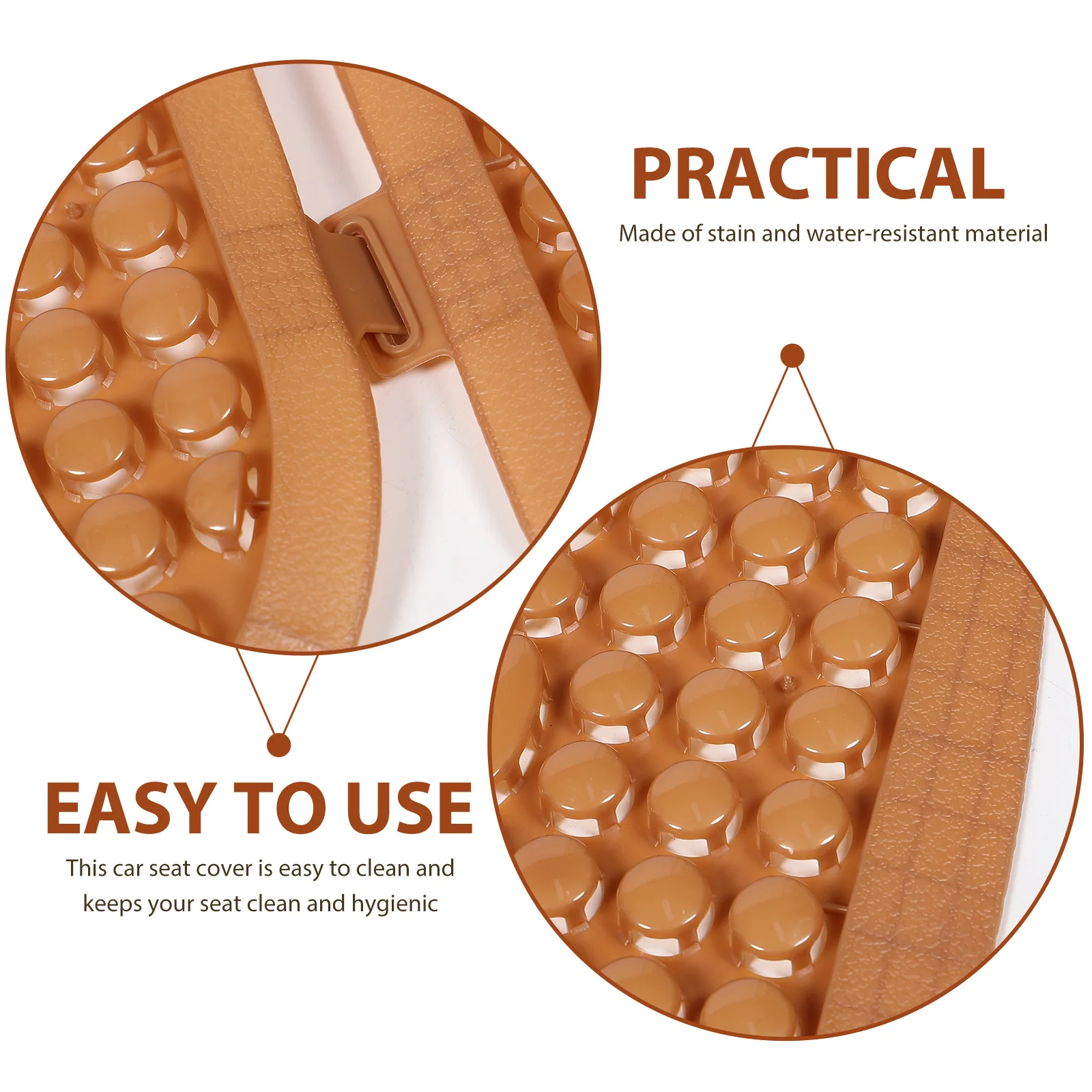 PRACTICAL

Made of stain and water-resistant material

EASY TO USE

This car seat cover is easy to clean and keeps your seat clean and hygienic