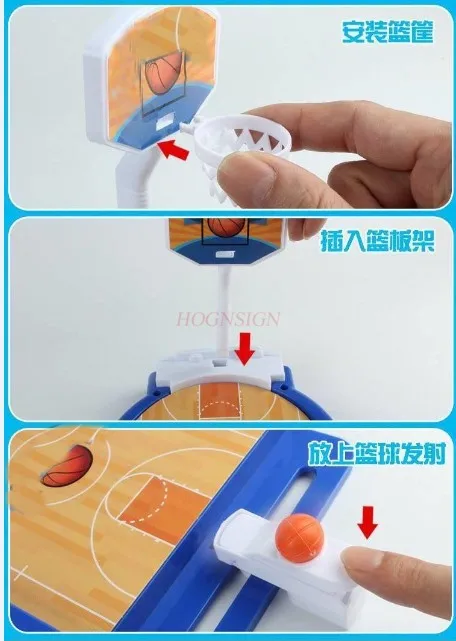 安装篮筐

插入篮板架

HOGNSIGN

放上篮球发射