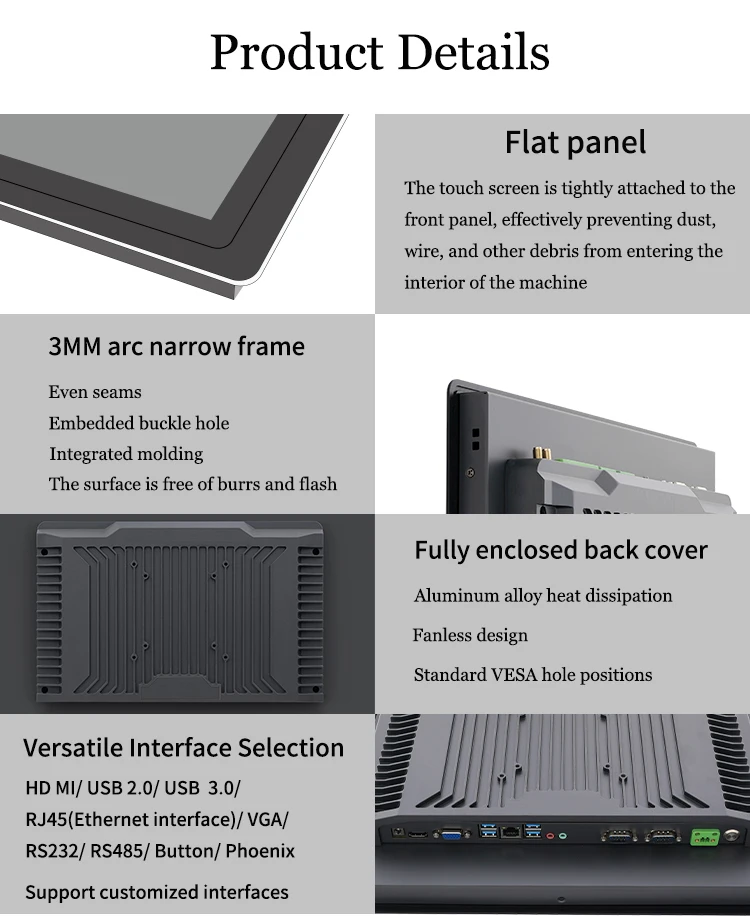 Product Details

Flat panel

The touch screen is tightly attached to the front panel, effectively preventing dust, wire, and other debris from entering the interior of the machine

3MM arc narrow frame

Even seams
Embedded buckle hole
Integrated molding
The surface is free of burrs and flash

Fully enclosed back cover

Aluminum alloy heat dissipation
Fanless design
Standard VESA hole positions

Versatile Interface Selection

HD MI/ USB 2.0/ USB 3.0/ RJ45(Ethernet interface)/ VGA/ RS232/ RS485/ Button/ Phoenix

Support customized interfaces