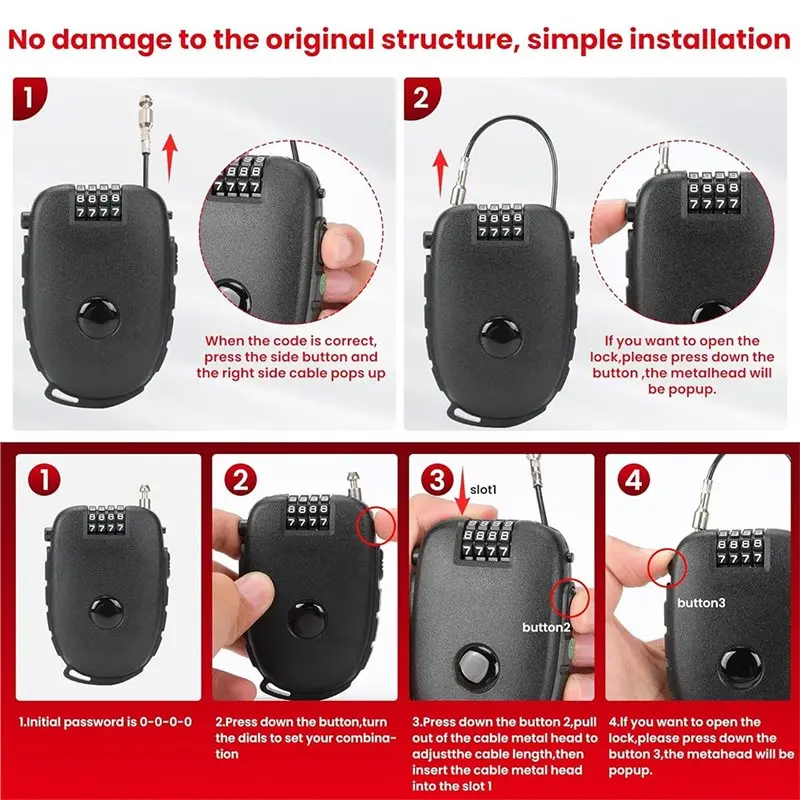 No damage to the original structure, simple installation

1

8888
7777

8888
7777

When the code is correct, press the side button and the right side cable pops up

2

8888
7777

8888
7777

If you want to open the lock,please press down the button ,the metalhead will be popup.

1

8888
7777

2

8888
7777

3

slot1

8888
7777

button2

4

8888
7777

button3

1.Initial password is 0-0-0-0

2.Press down the button,turn the dials to set your combination

3.Press down the button 2,pull out of the cable metal head to adjustthe cable length,then insert the cable metal head into the slot 1

4.If you want to open the lock,please press down the button 3,the metahead will be popup.