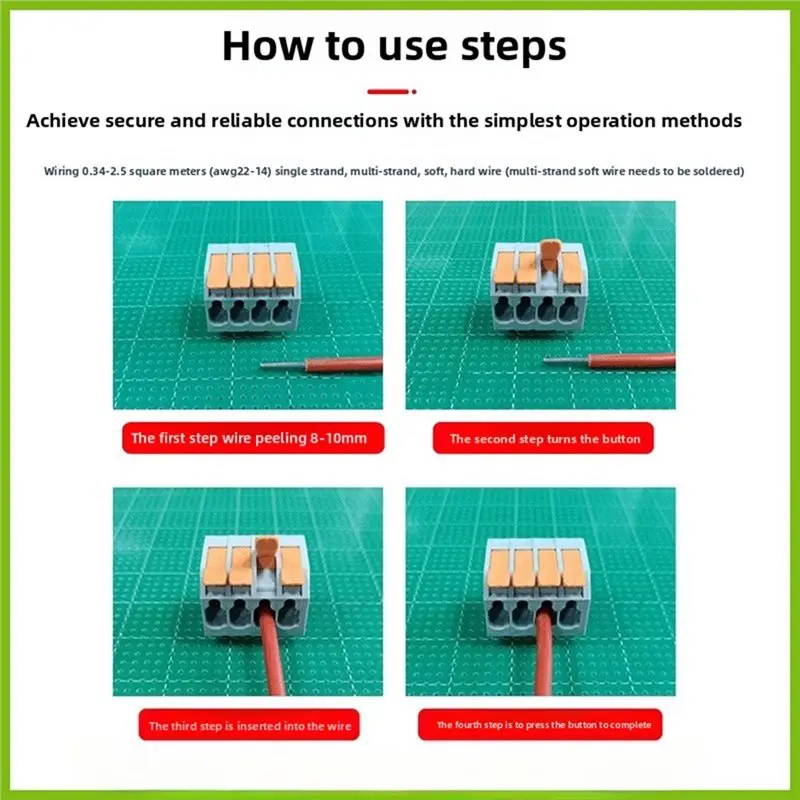 How to use steps

Achieve secure and reliable connections with the simplest operation methods

Wiring 0.34-2.5 square meters (awg22-14) single strand, multi-strand, soft, hard wire (multi-strand soft wire needs to be soldered)

The first step wire peeling 8-10mm

The second step turns the button

The third step is inserted into the wire

The fourth step is to press the button to complete