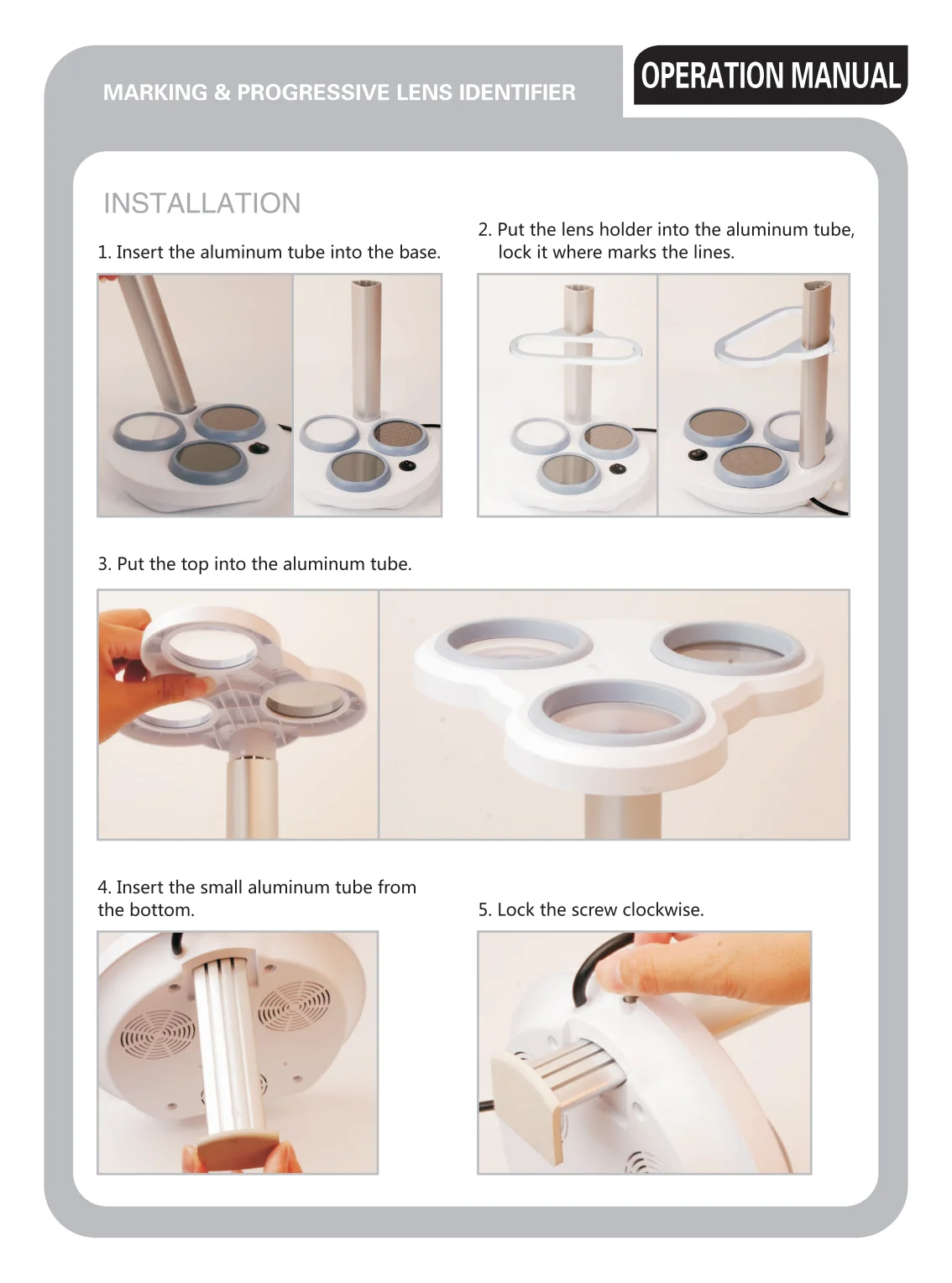 MARKING & PROGRESSIVE LENS IDENTIFIER

OPERATION MANUAL

INSTALLATION

1. Insert the aluminum tube into the base.

2. Put the lens holder into the aluminum tube, lock it where marks the lines.

3. Put the top into the aluminum tube.

4. Insert the small aluminum tube from the bottom.

5. Lock the screw clockwise.