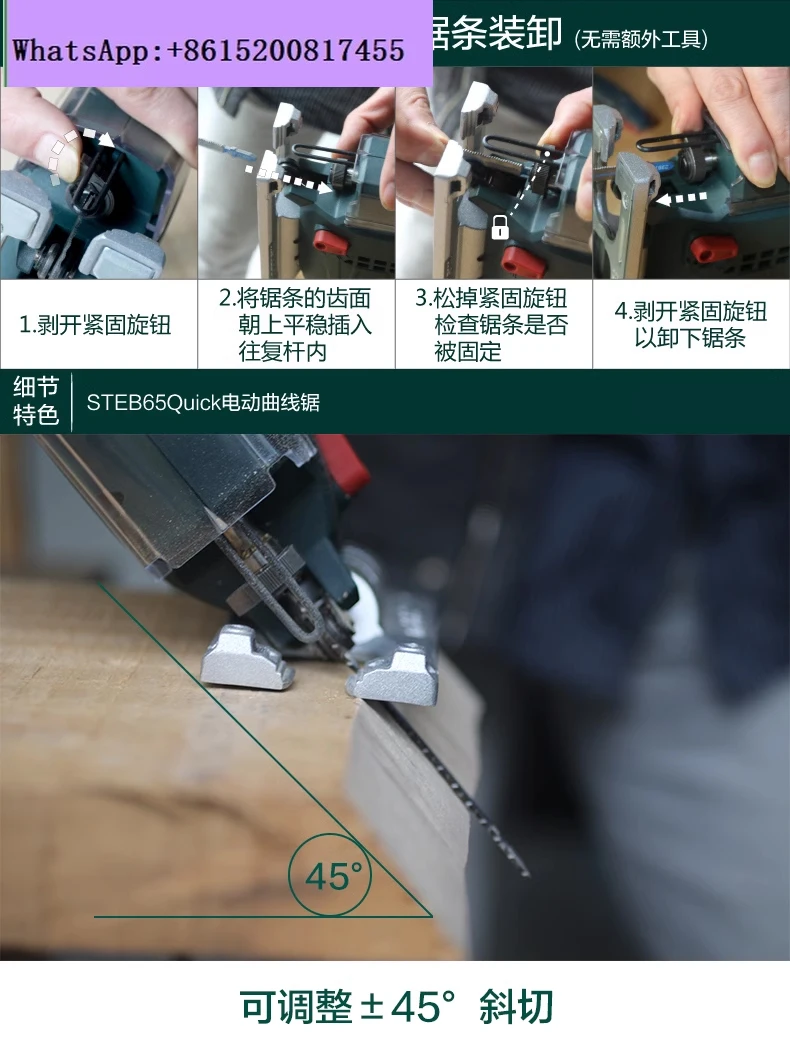 WhatsApp:+8615200817455

锯条装卸 (无需额外工具)

1.剥开紧固旋钮

2.将锯条的齿面朝上平稳插入往复杆内

3.松掉紧固旋钮检查锯条是否被固定

4.剥开紧固旋钮以卸下锯条

细节特色

STEB65Quick电动曲线锯

45°

可调整±45° 斜切