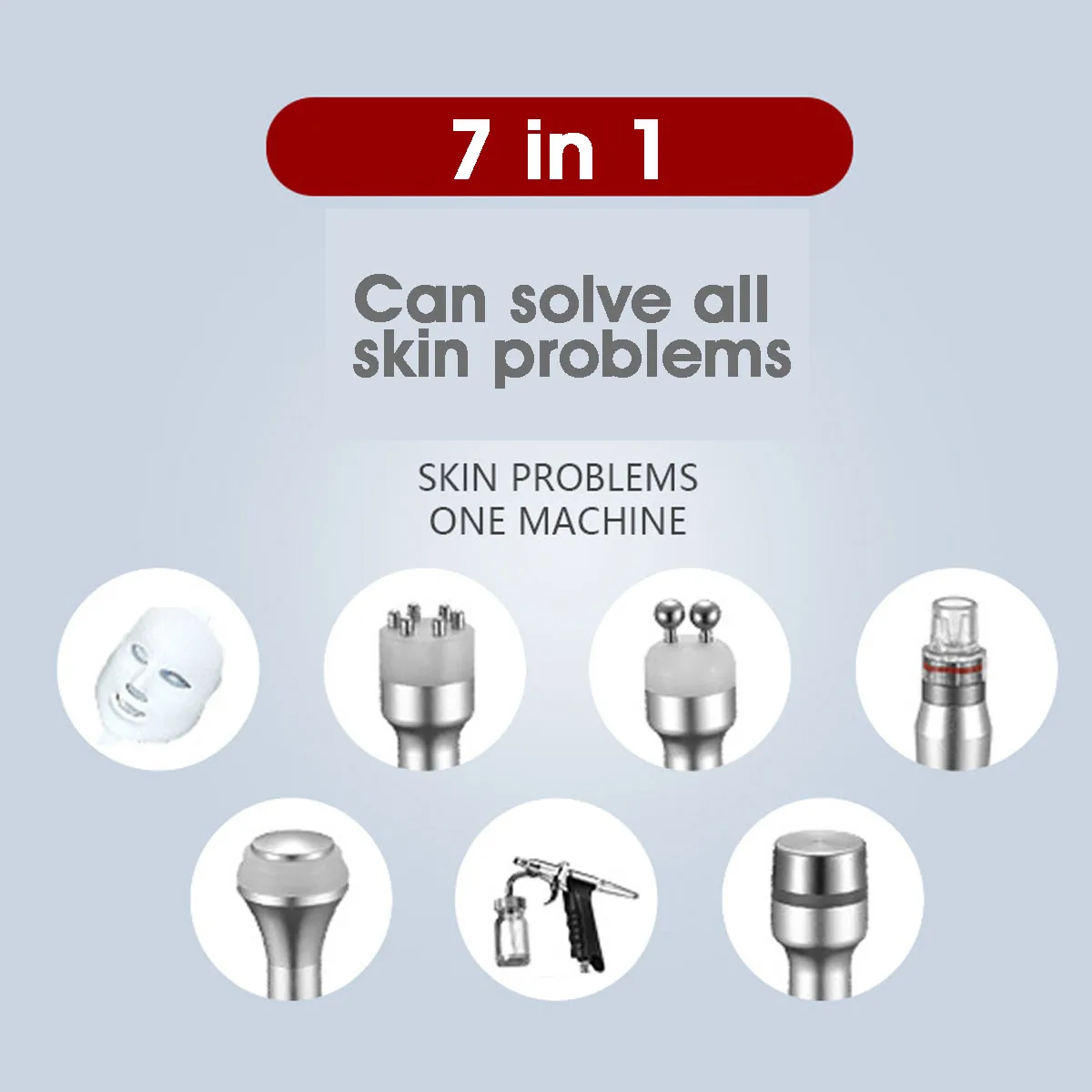 7 in 1

Can solve all skin problems

SKIN PROBLEMS
ONE MACHINE