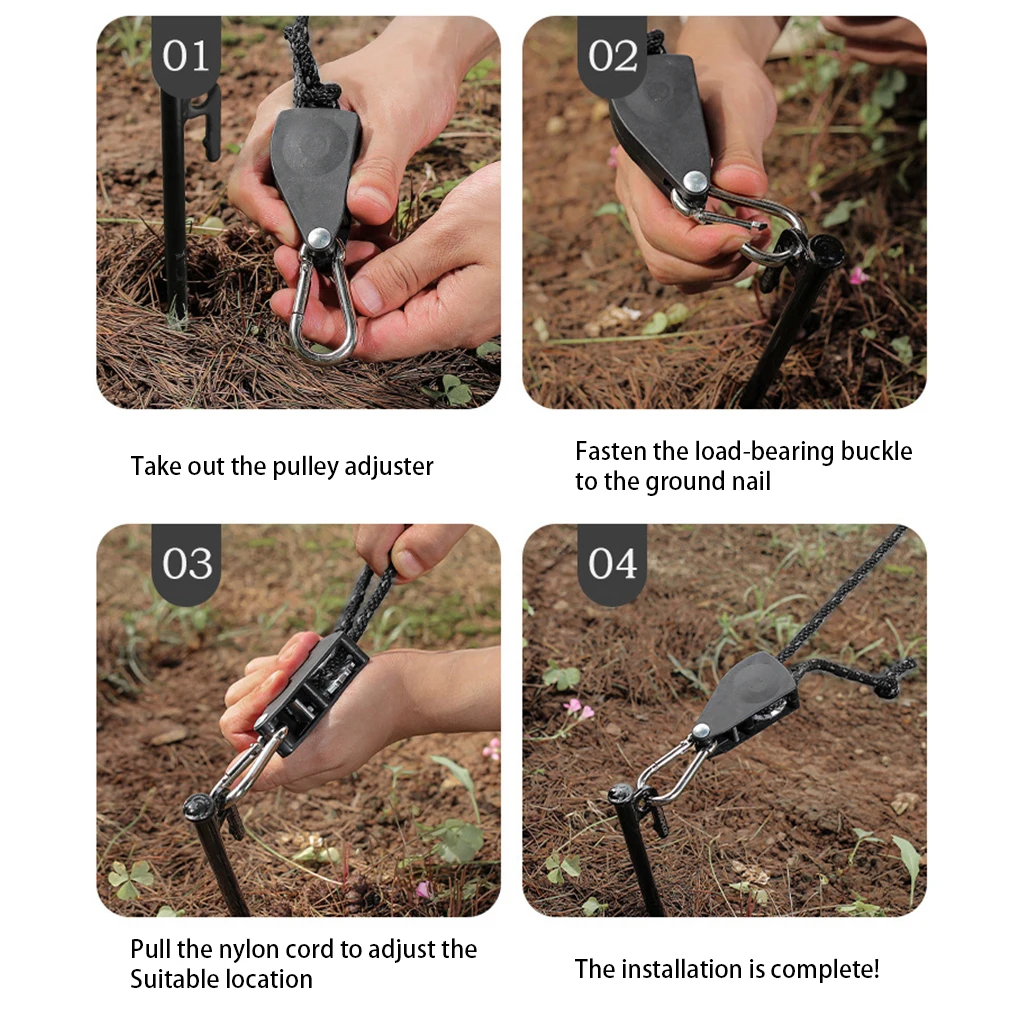 01

Take out the pulley adjuster

02

Fasten the load-bearing buckle to the ground nail

03

Pull the nylon cord to adjust the Suitable location

04

The installation is complete!