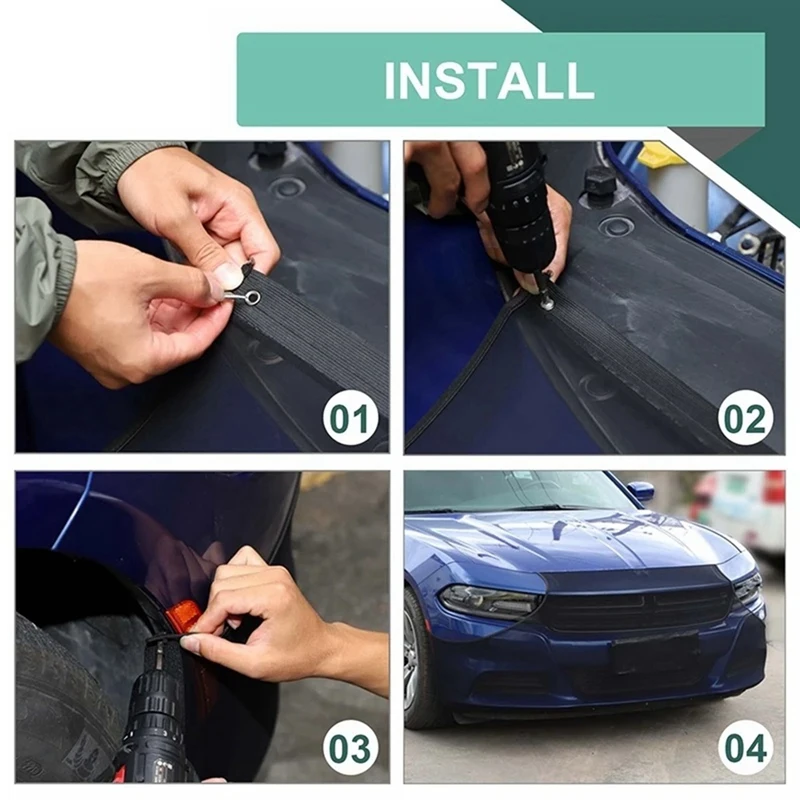 INSTALL

01

02

03

04