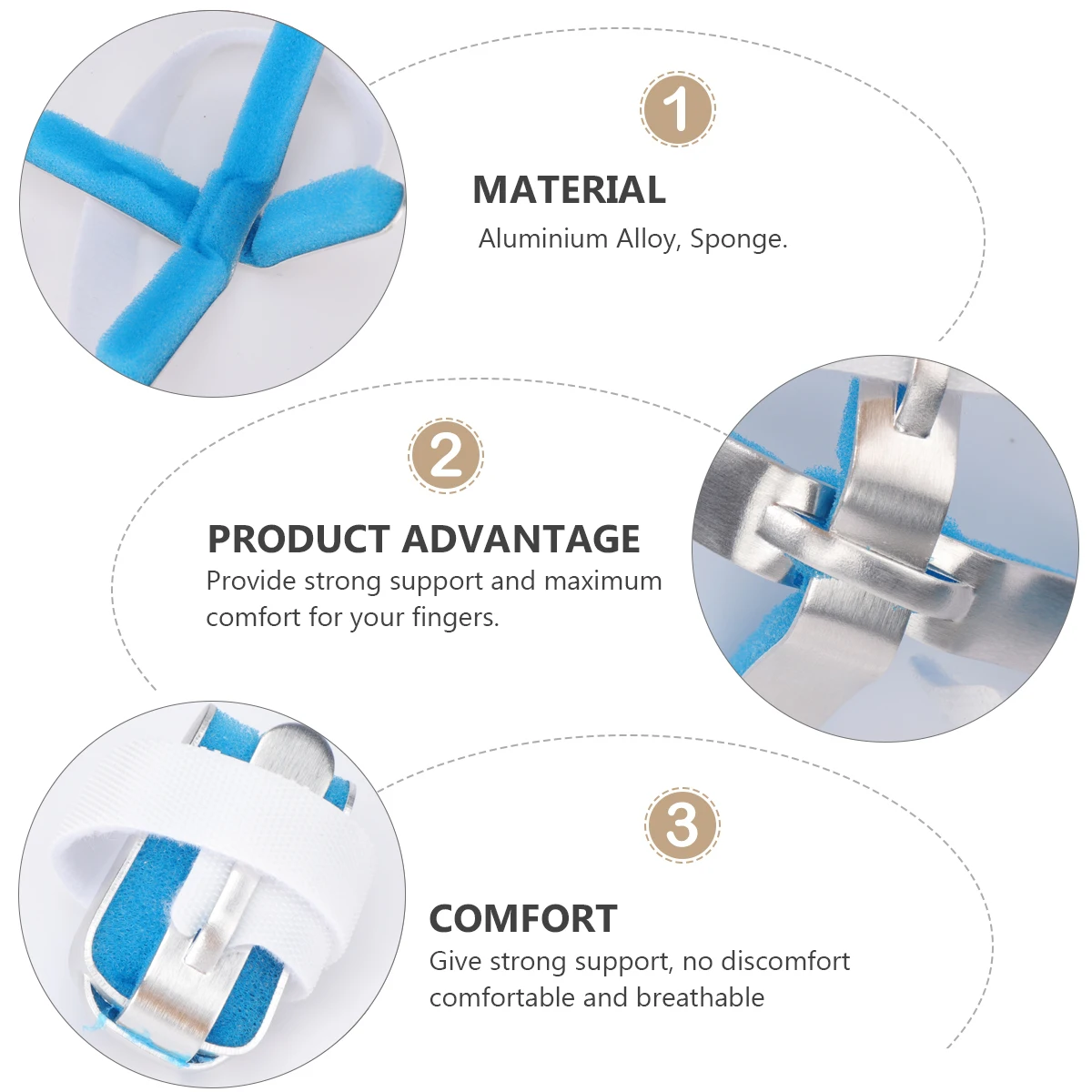 1

MATERIAL

Aluminium Alloy, Sponge.

2

PRODUCT ADVANTAGE

Provide strong support and maximum comfort for your fingers.

3

COMFORT

Give strong support, no discomfort comfortable and breathable