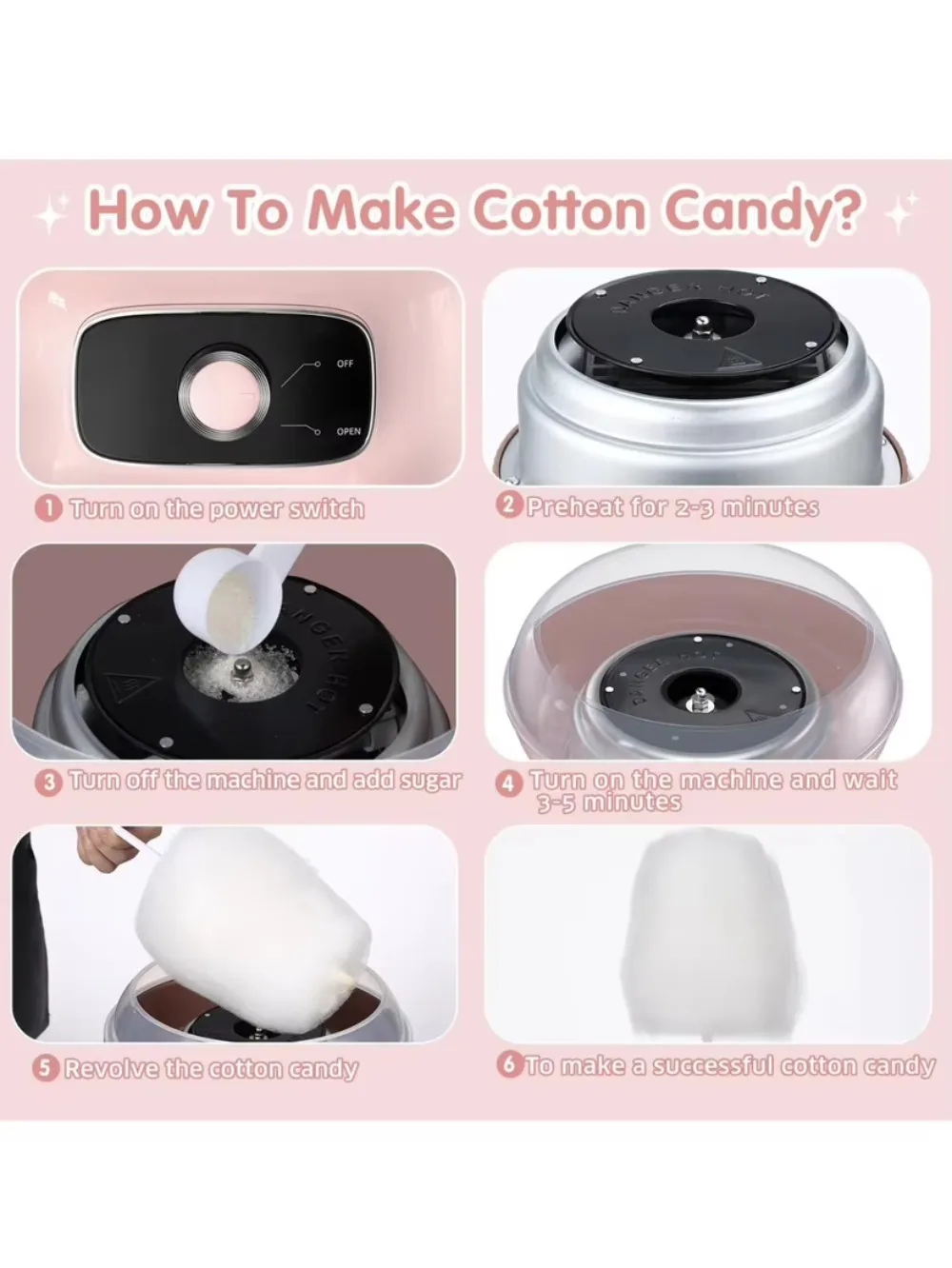 How To Make Cotton Candy?

OFF
OPEN

1 Turn on the power switch

DANGER HOT

2 Preheat for 2-3 minutes

DANGER HOT

3 Turn off the machine and add sugar

DANGER HOT

4 Turn on the machine and wait 3-5 minutes

5 Revolve the cotton candy

6 To make a successful cotton candy