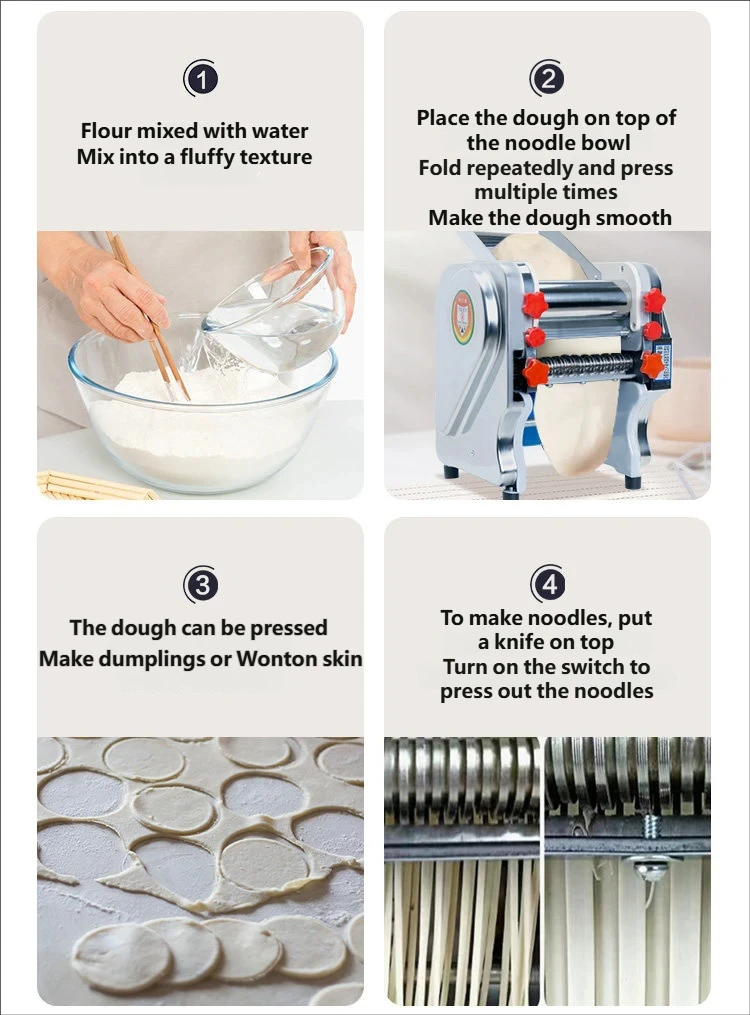 1

Flour mixed with water
Mix into a fluffy texture

2

Place the dough on top of the noodle bowl
Fold repeatedly and press multiple times
Make the dough smooth

3

The dough can be pressed
Make dumplings or Wonton skin

4

To make noodles, put a knife on top
Turn on the switch to press out the noodles