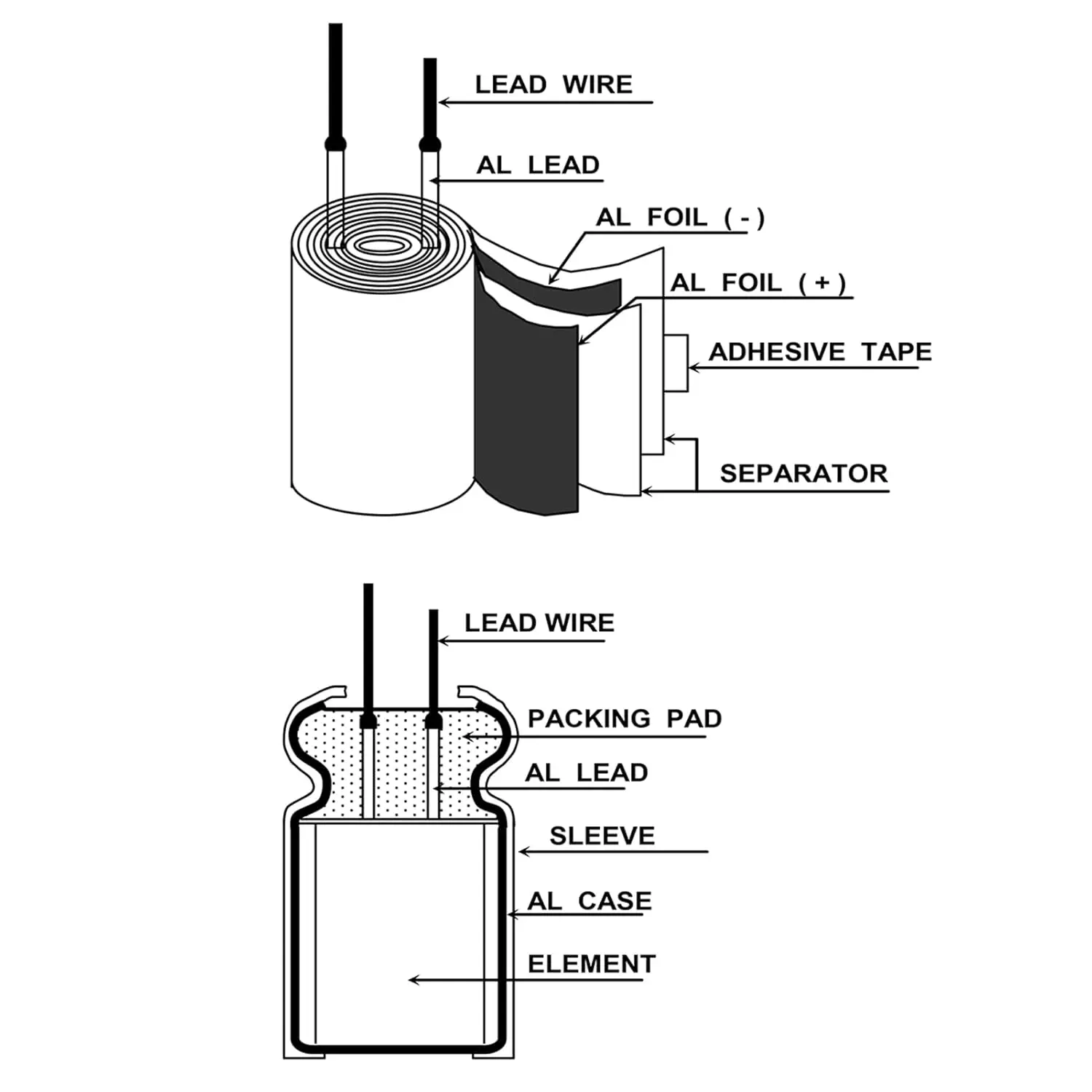 LEAD WIRE
AL LEAD
AL FOIL ( - )
AL FOIL ( + )
ADHESIVE TAPE
SEPARATOR

LEAD WIRE
PACKING PAD
AL LEAD
SLEEVE
AL CASE
ELEMENT