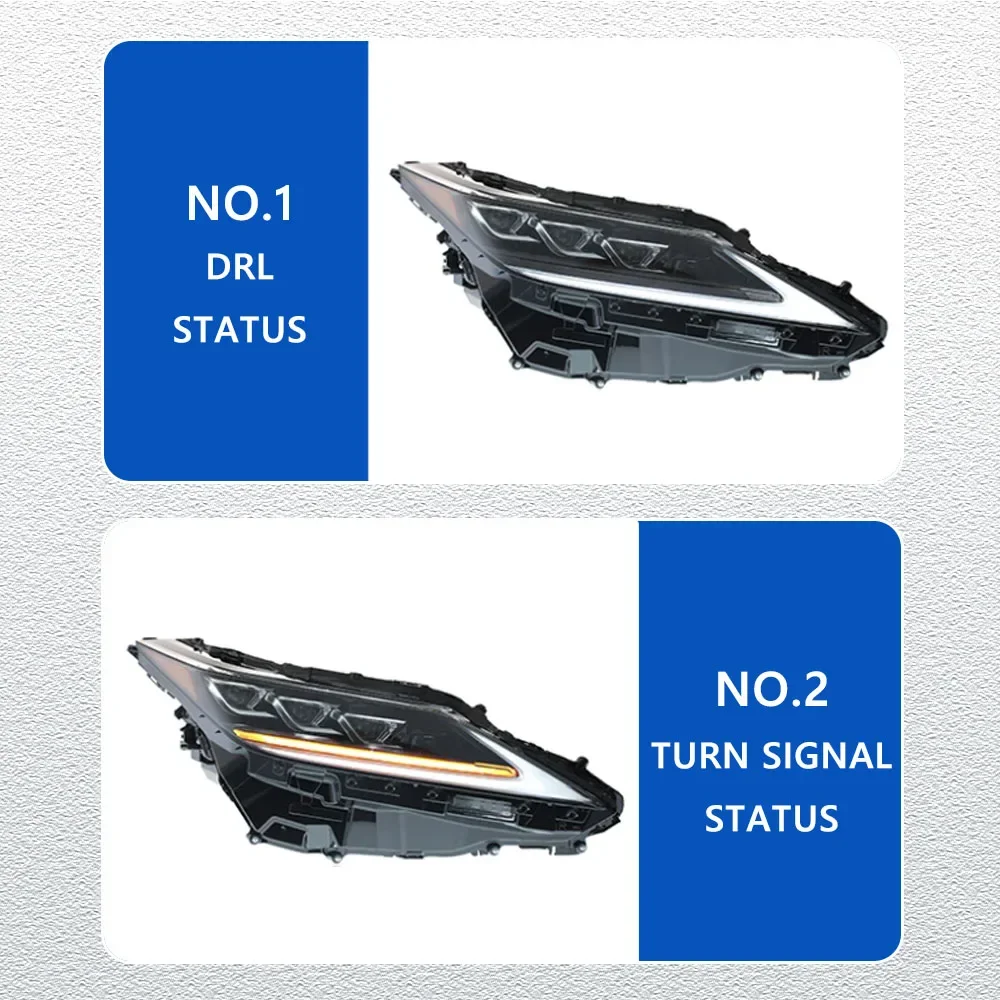 NO.1
DRL
STATUS

NO.2
TURN SIGNAL
STATUS