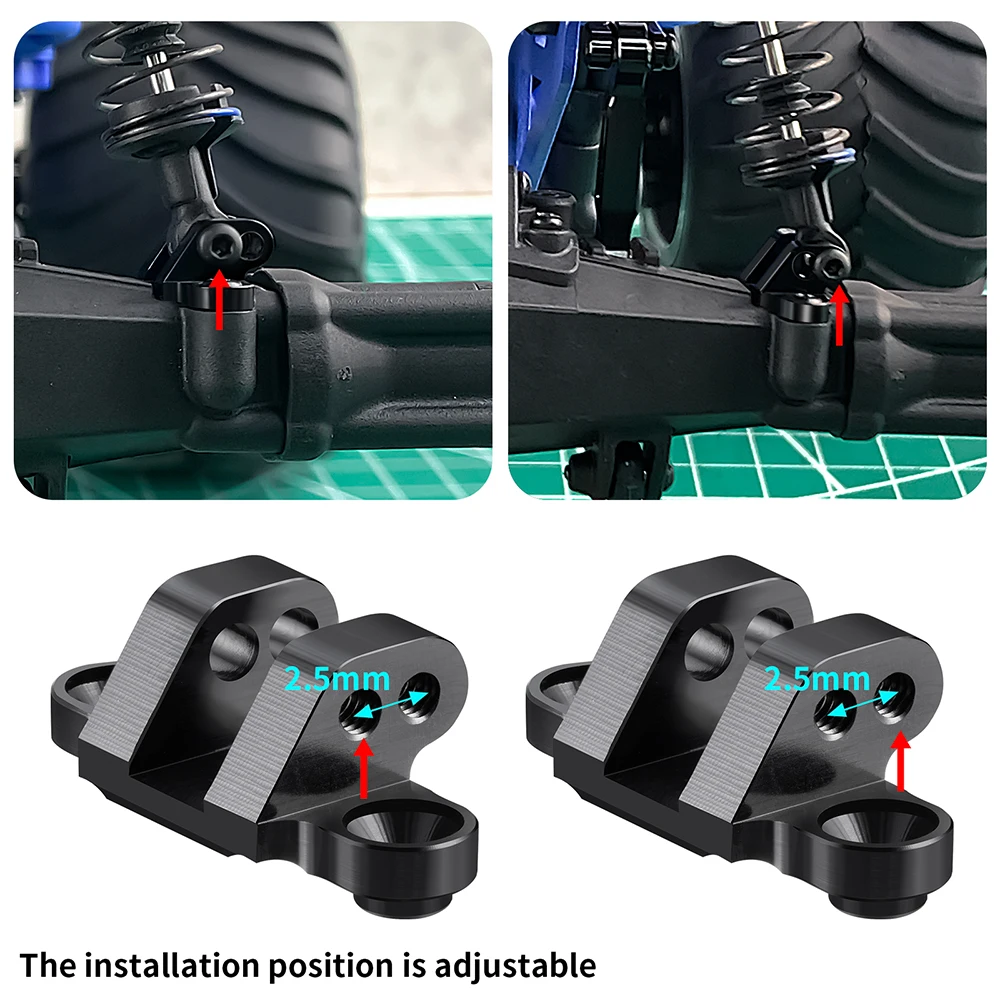 2.5mm

2.5mm

The installation position is adjustable