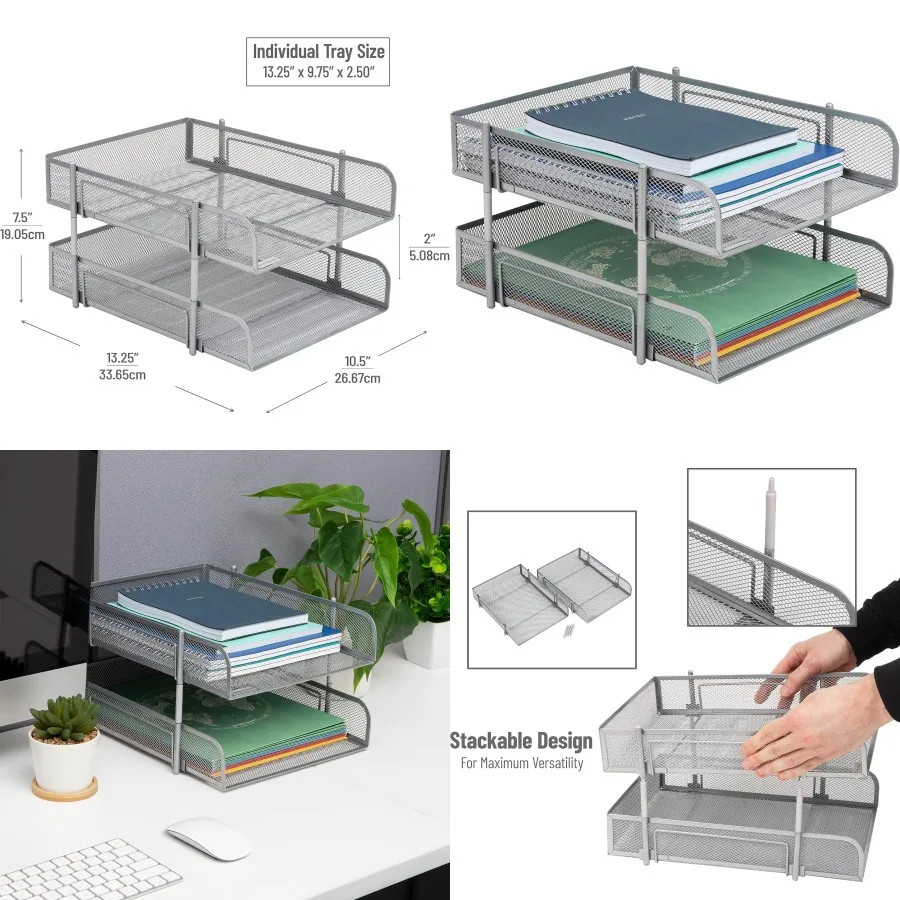 Individual Tray Size
13.25" x 9.75" x 2.50"

7.5"
19.05cm

2"
5.08cm

13.25"
33.65cm

10.5"
26.67cm

Stackable Design
For Maximum Versatility