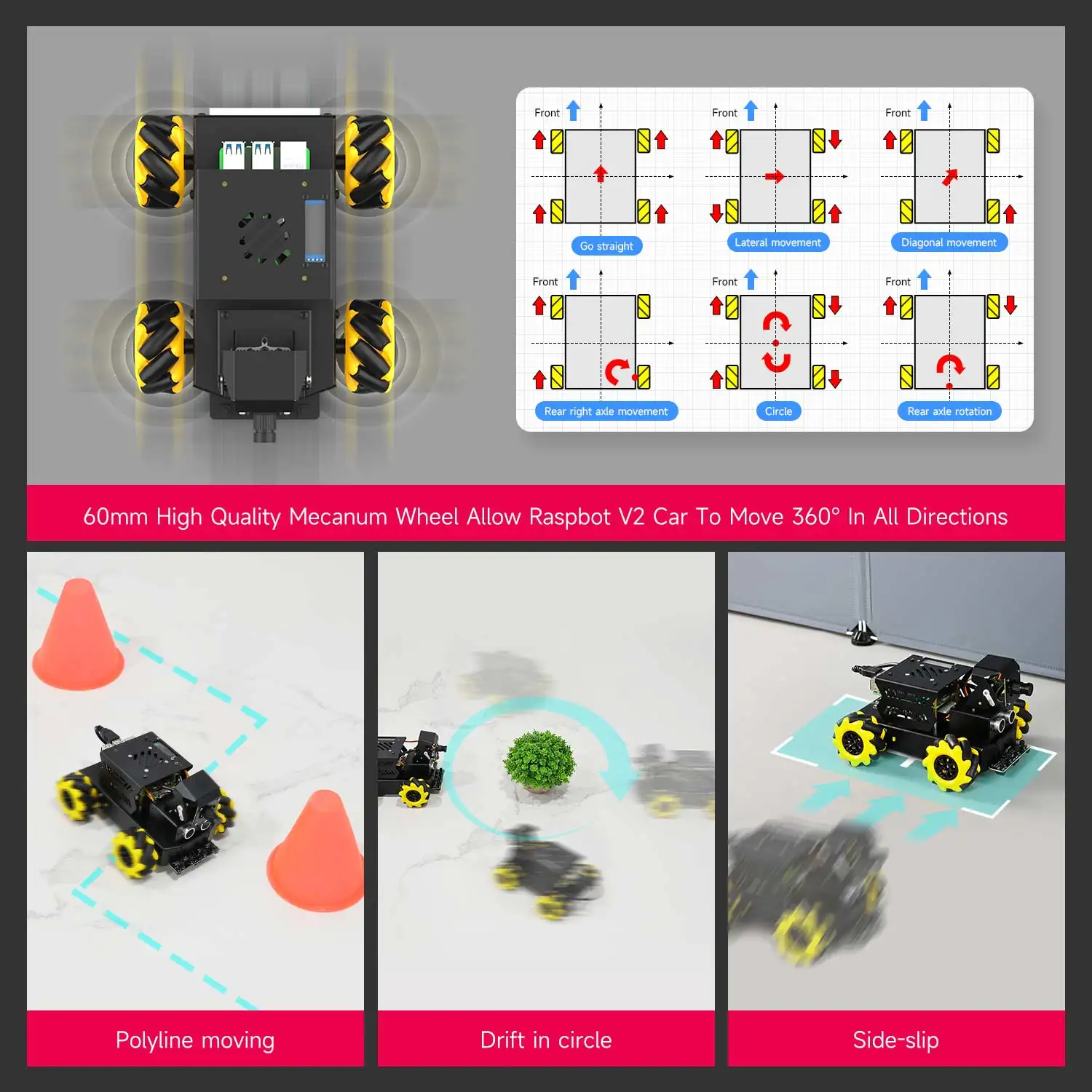 Front

Go straight

Front

Lateral movement

Front

Diagonal movement

Front

Rear right axle movement

Front

Circle

Front

Rear axle rotation

60mm High Quality Mecanum Wheel Allow Raspbot V2 Car To Move 360° In All Directions

Polyline moving

Drift in circle

Side-slip