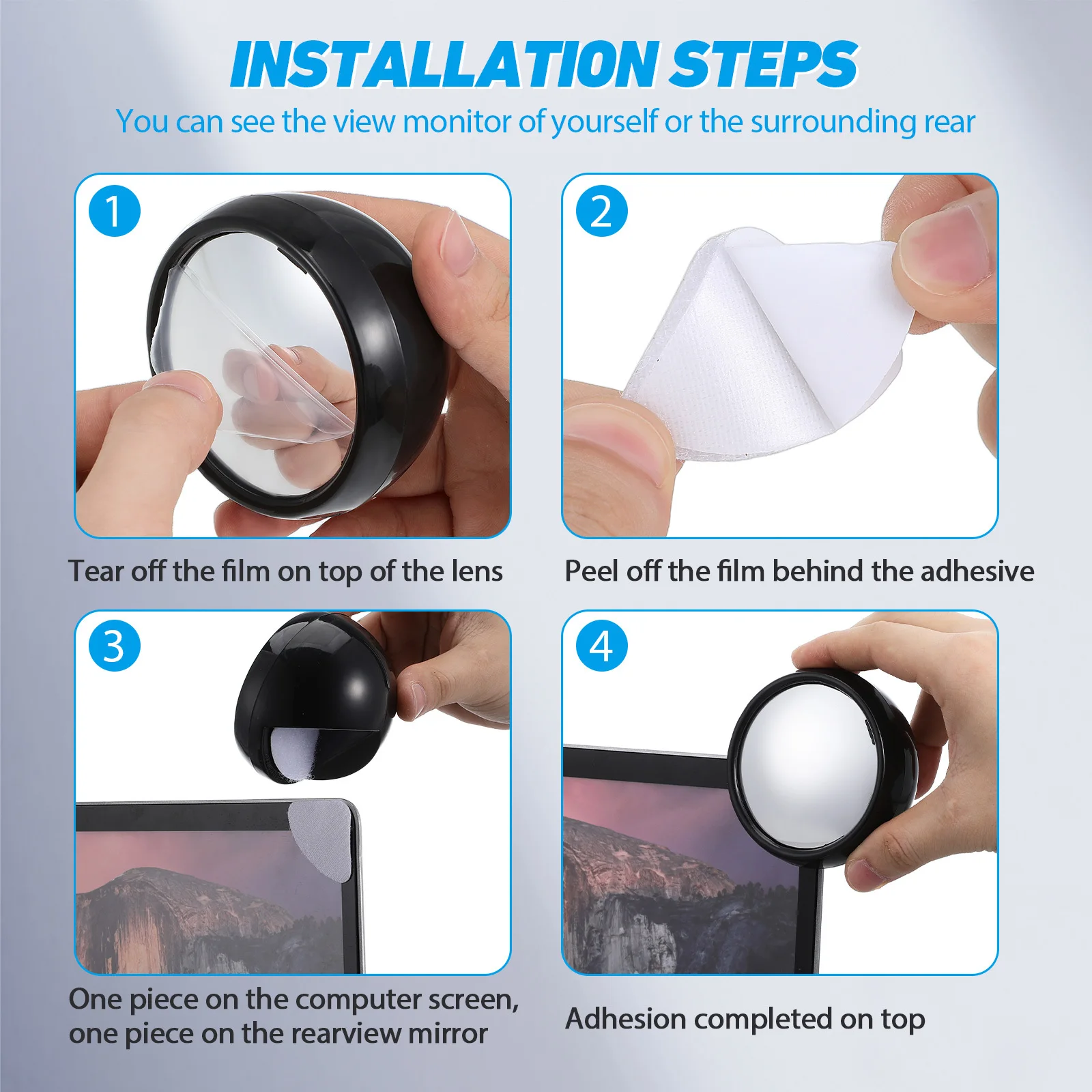 INSTALLATION STEPS

You can see the view monitor of yourself or the surrounding rear

1

Tear off the film on top of the lens

2

Peel off the film behind the adhesive

3

One piece on the computer screen, one piece on the rearview mirror

4

Adhesion completed on top