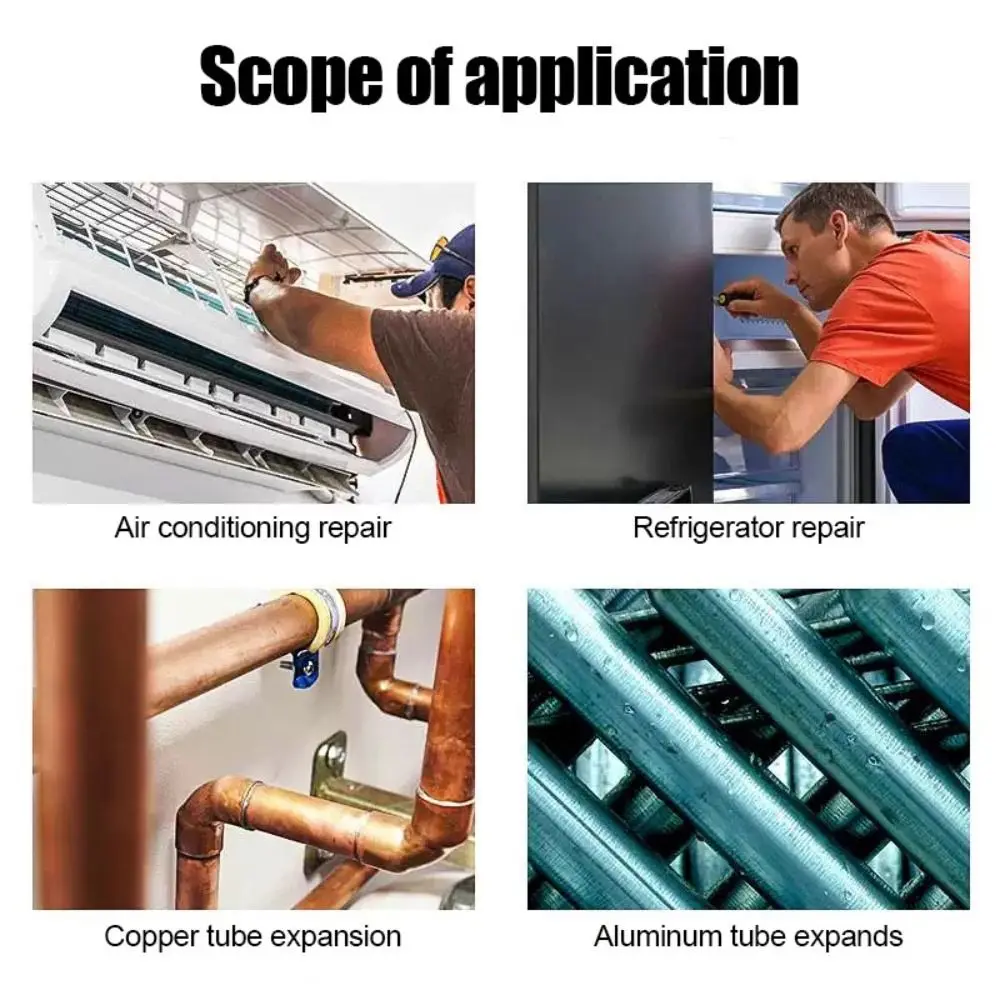 Scope of application

Air conditioning repair

Refrigerator repair

Copper tube expansion

Aluminum tube expands