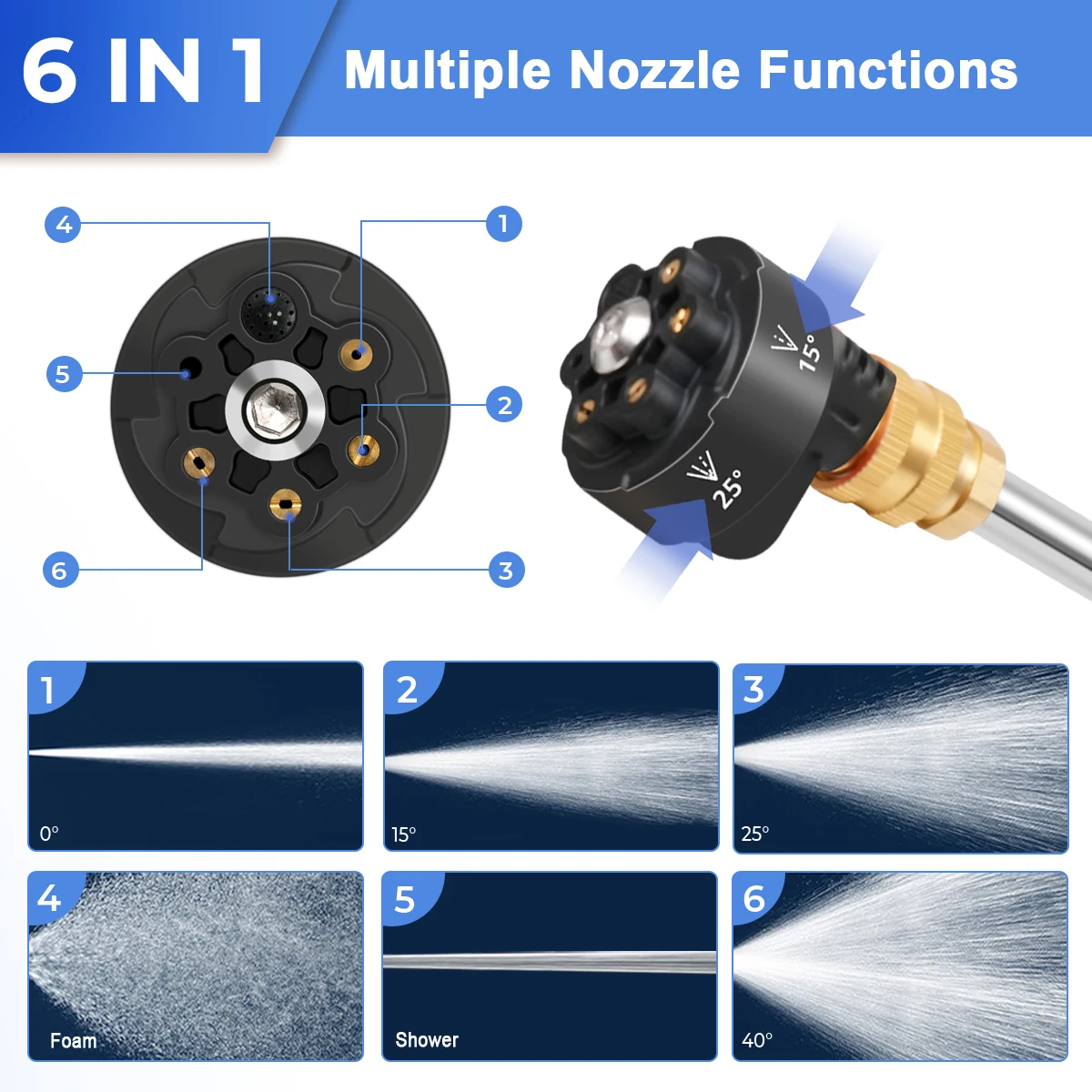 6 IN 1

Multiple Nozzle Functions

4

1

5

2

6

3

15°

25°

1

0°

2

15°

3

25°

4

Foam

5

Shower

6

40°