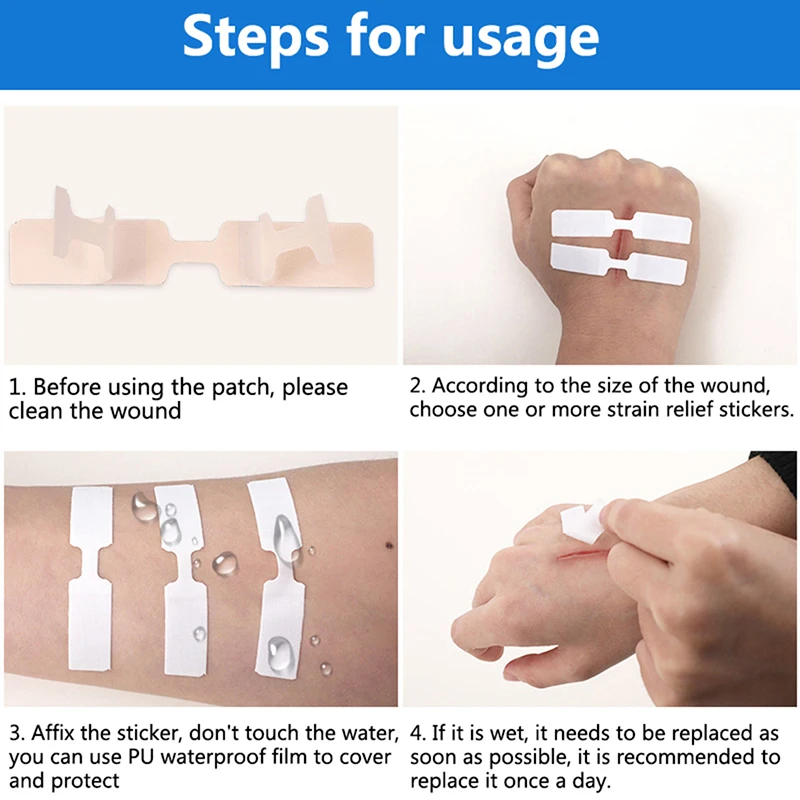 Steps for usage

1. Before using the patch, please clean the wound

2. According to the size of the wound, choose one or more strain relief stickers.

3. Affix the sticker, don't touch the water, you can use PU waterproof film to cover and protect

4. If it is wet, it needs to be replaced as soon as possible, it is recommended to replace it once a day.