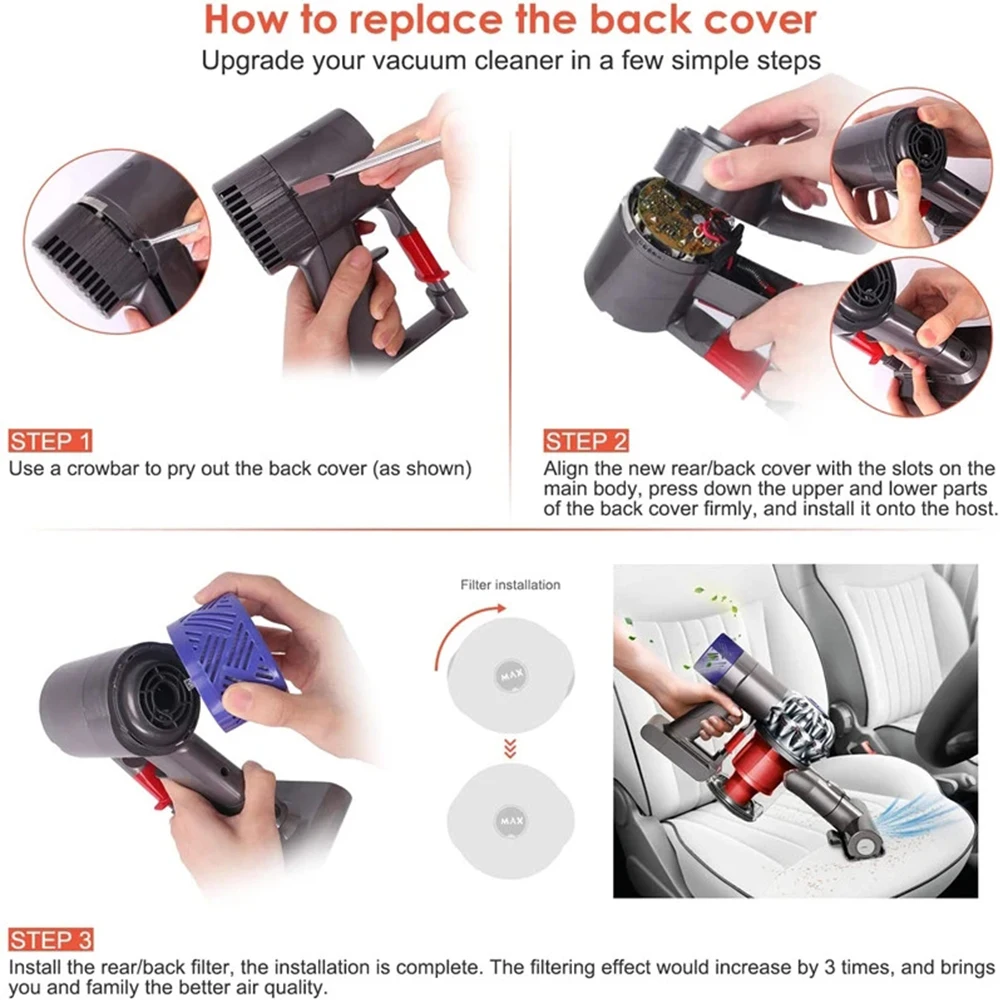 How to replace the back cover

Upgrade your vacuum cleaner in a few simple steps

STEP 1

Use a crowbar to pry out the back cover (as shown)

STEP 2

Align the new rear/back cover with the slots on the main body, press down the upper and lower parts of the back cover firmly, and install it onto the host.

Filter installation

MAX

MAX

STEP 3

Install the rear/back filter, the installation is complete. The filtering effect would increase by 3 times, and brings you and family the better air quality.