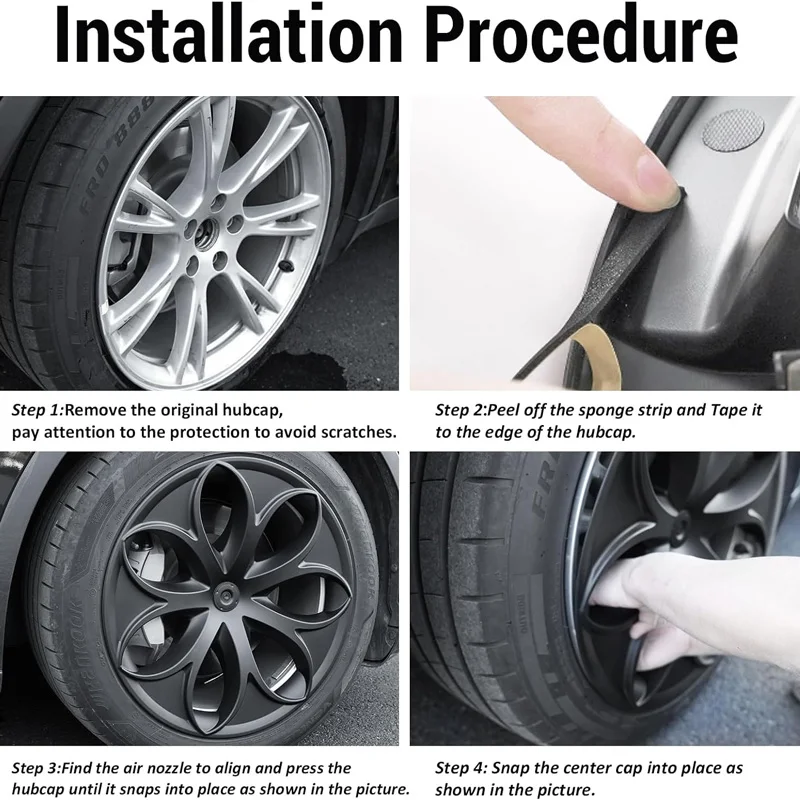 Installation Procedure

Step 1:Remove the original hubcap, pay attention to the protection to avoid scratches.

Step 2:Peel off the sponge strip and Tape it to the edge of the hubcap.

Step 3:Find the air nozzle to align and press the hubcap until it snaps into place as shown in the picture.

Step 4: Snap the center cap into place as shown in the picture.